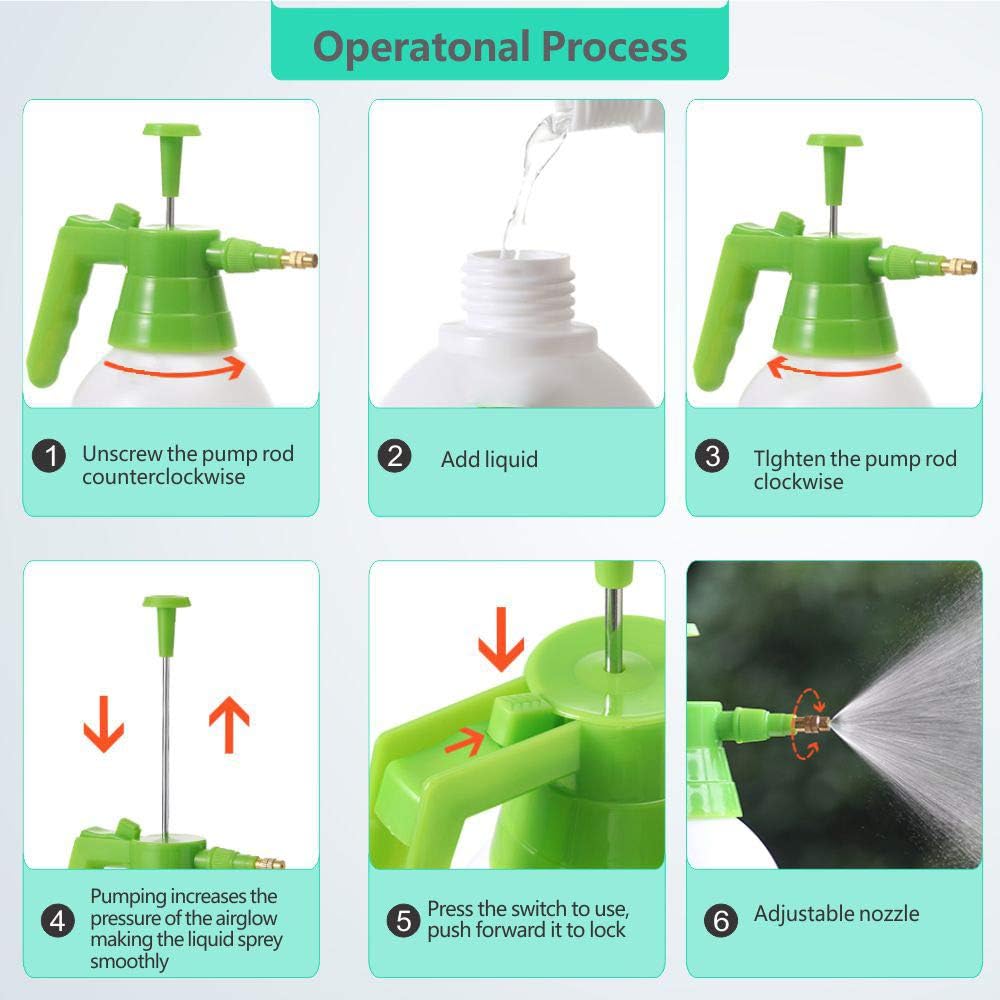 Operatonal Process

1 Unscrew the pump rod counterclockwise

2 Add liquid

3 TIghten the pump rod clockwise

4 Pumping increases the pressure of the airglow making the liquid sprey smoothly

5 Press the switch to use, push forward it to lock

6 Adjustable nozzle