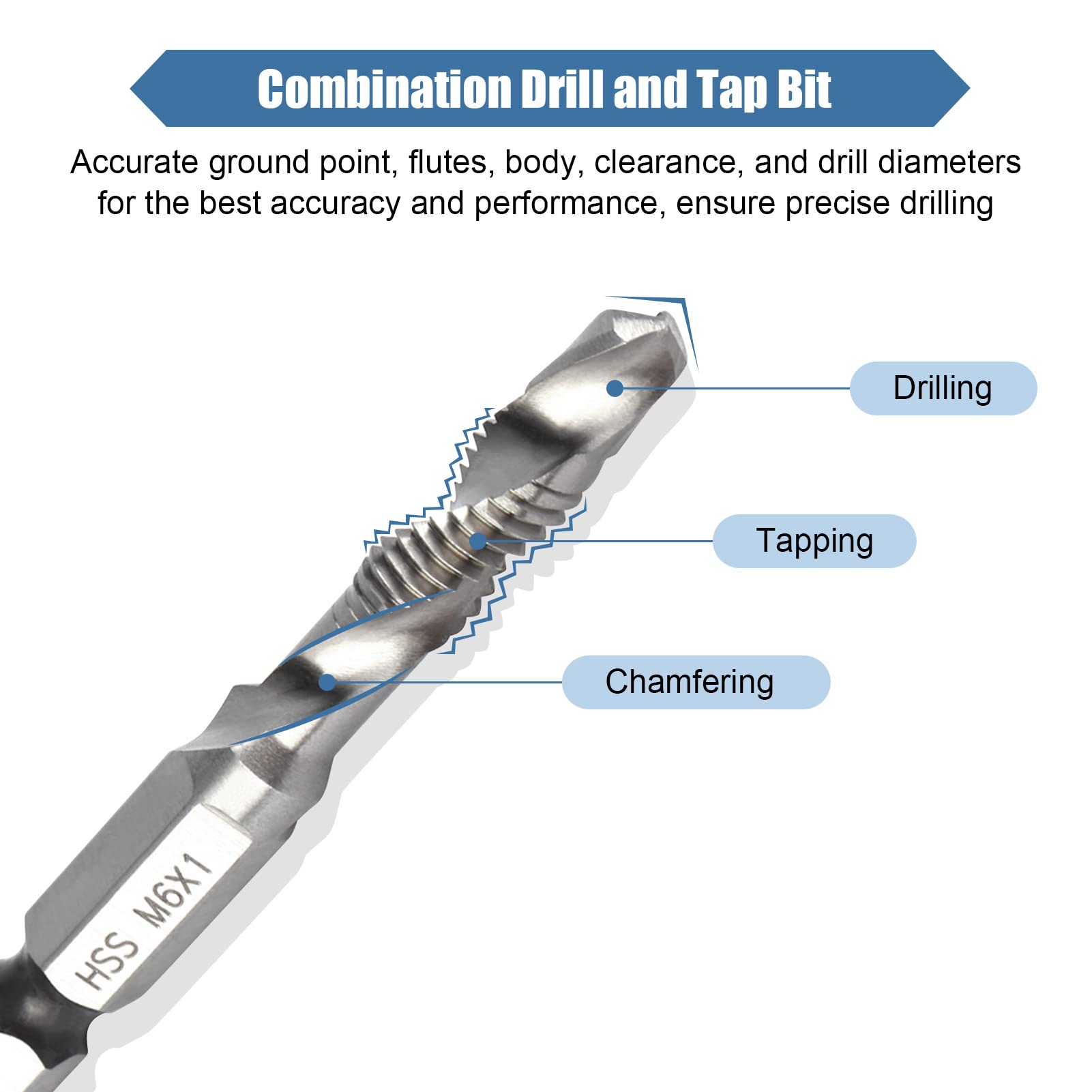 Combination Drill and Tap Bit

Accurate ground point, flutes, body, clearance, and drill diameters for the best accuracy and performance, ensure precise drilling

Drilling

Tapping

Chamfering

HSS M6X1