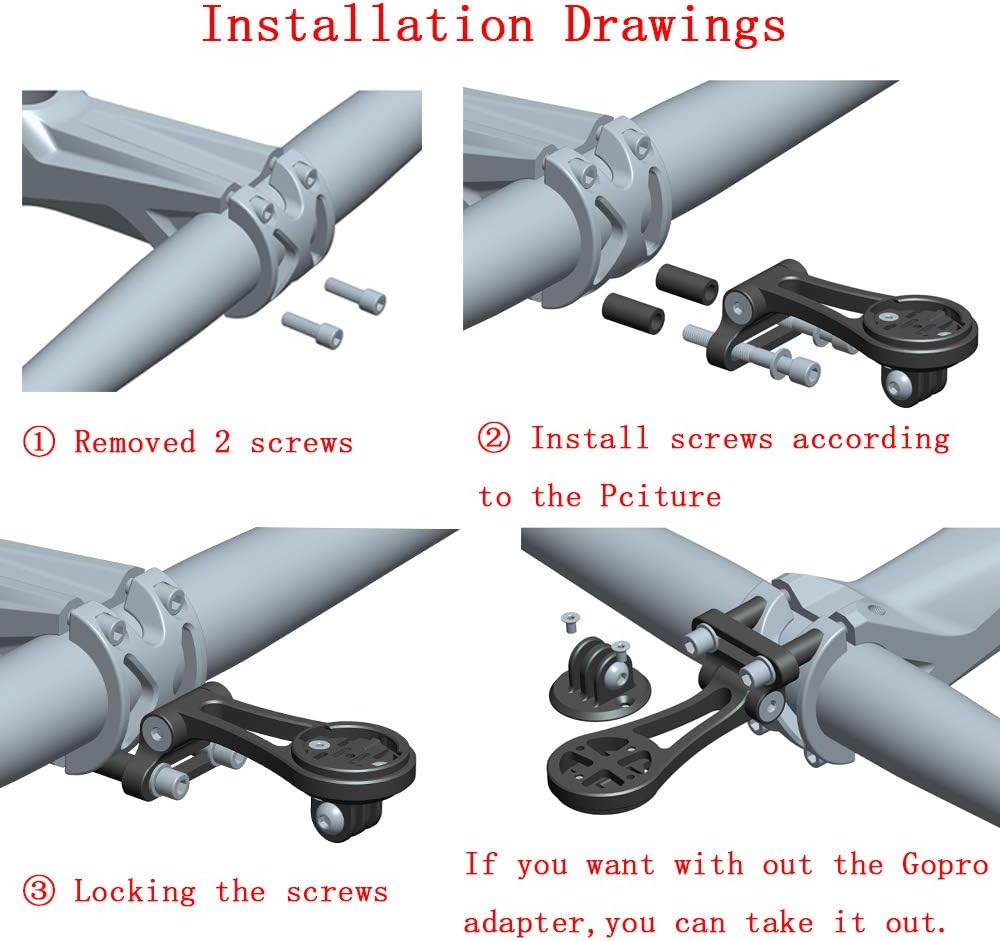 Installation Drawings

① Removed 2 screws

② Install screws according to the Pciture

③ Locking the screws

If you want with out the Gopro adapter,you can take it out.