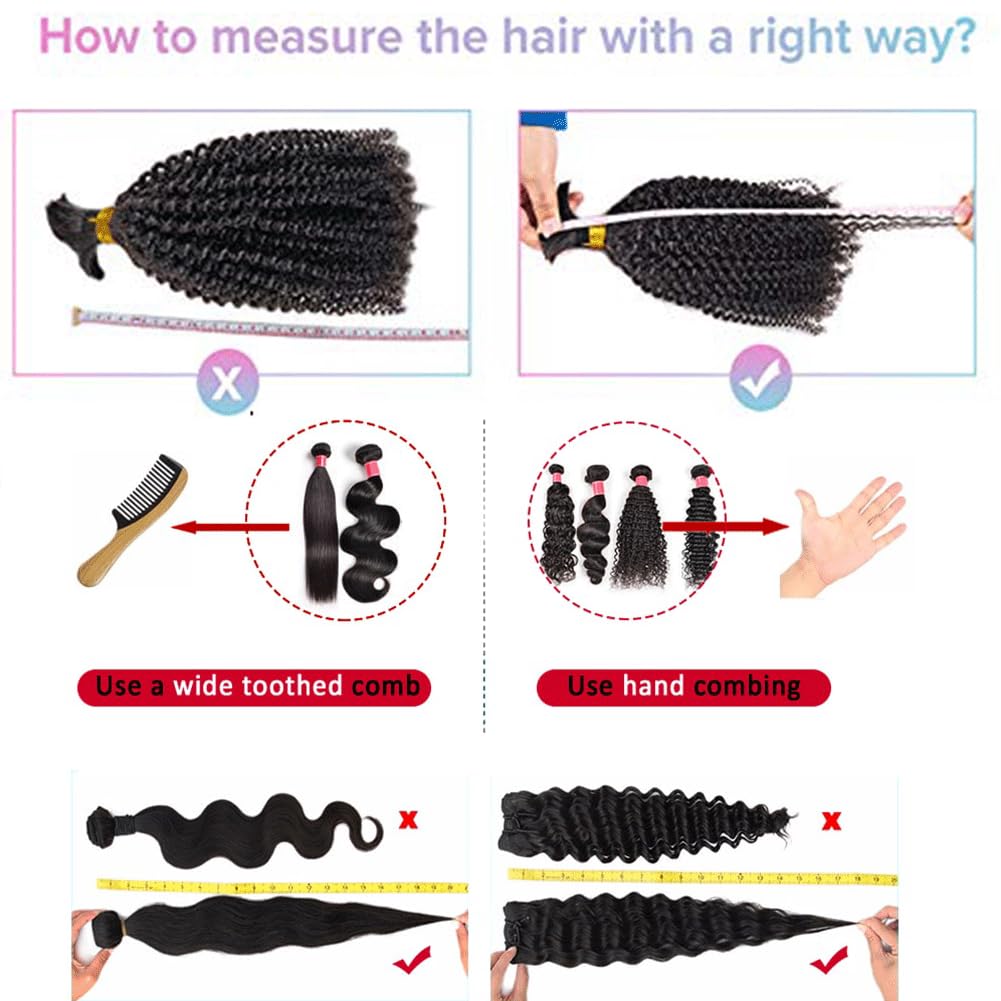 How to measure the hair with a right way?

Use a wide toothed comb

Use hand combing