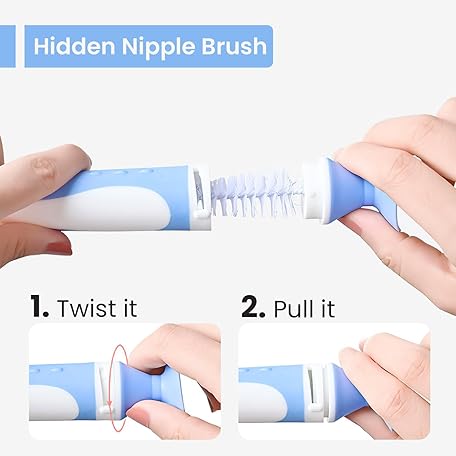 Hidden Nipple Brush

1. Twist it

2. Pull it