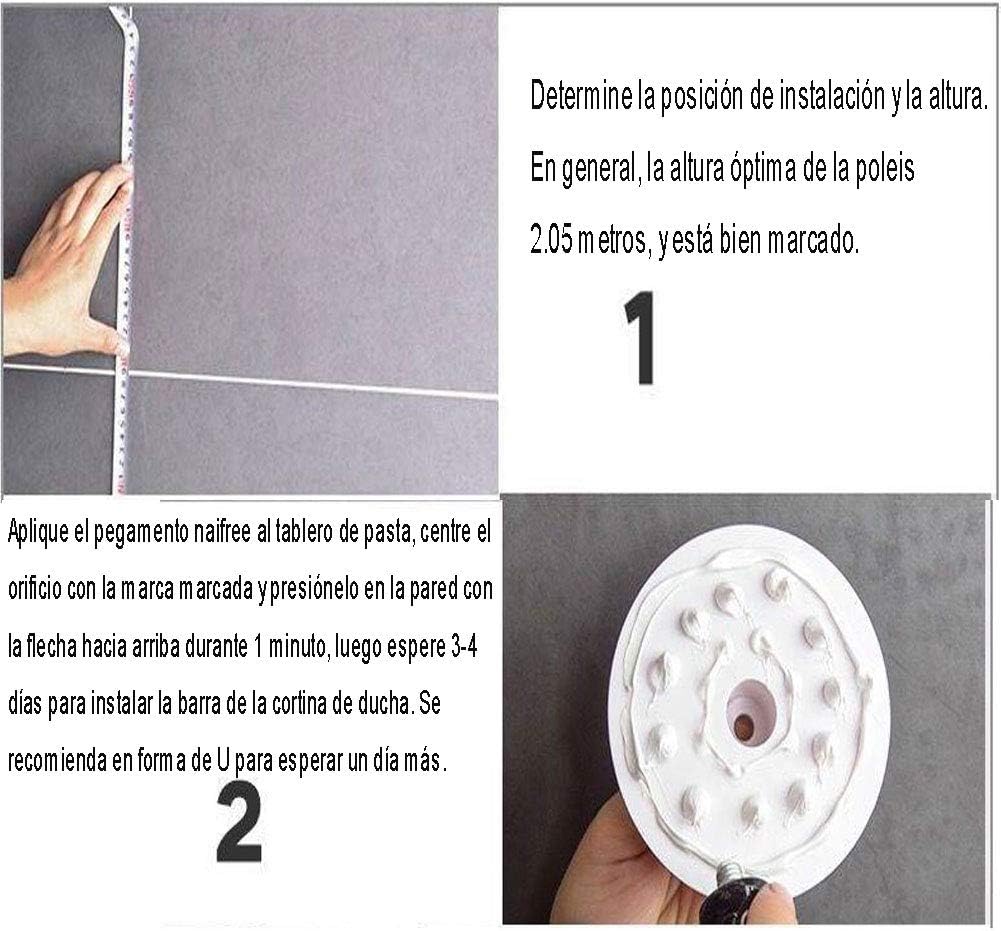 Determine la posición de instalación y la altura. En general, la altura óptima de la poleis 2.05 metros, y está bien marcado.

1

Aplique el pegamento naifree al tablero de pasta, centre el orificio con la marca marcada y presiónelo en la pared con la flecha hacia arriba durante 1 minuto, luego espere 3-4 días para instalar la barra de la cortina de ducha. Se recomienda en forma de U para esperar un día más.

2