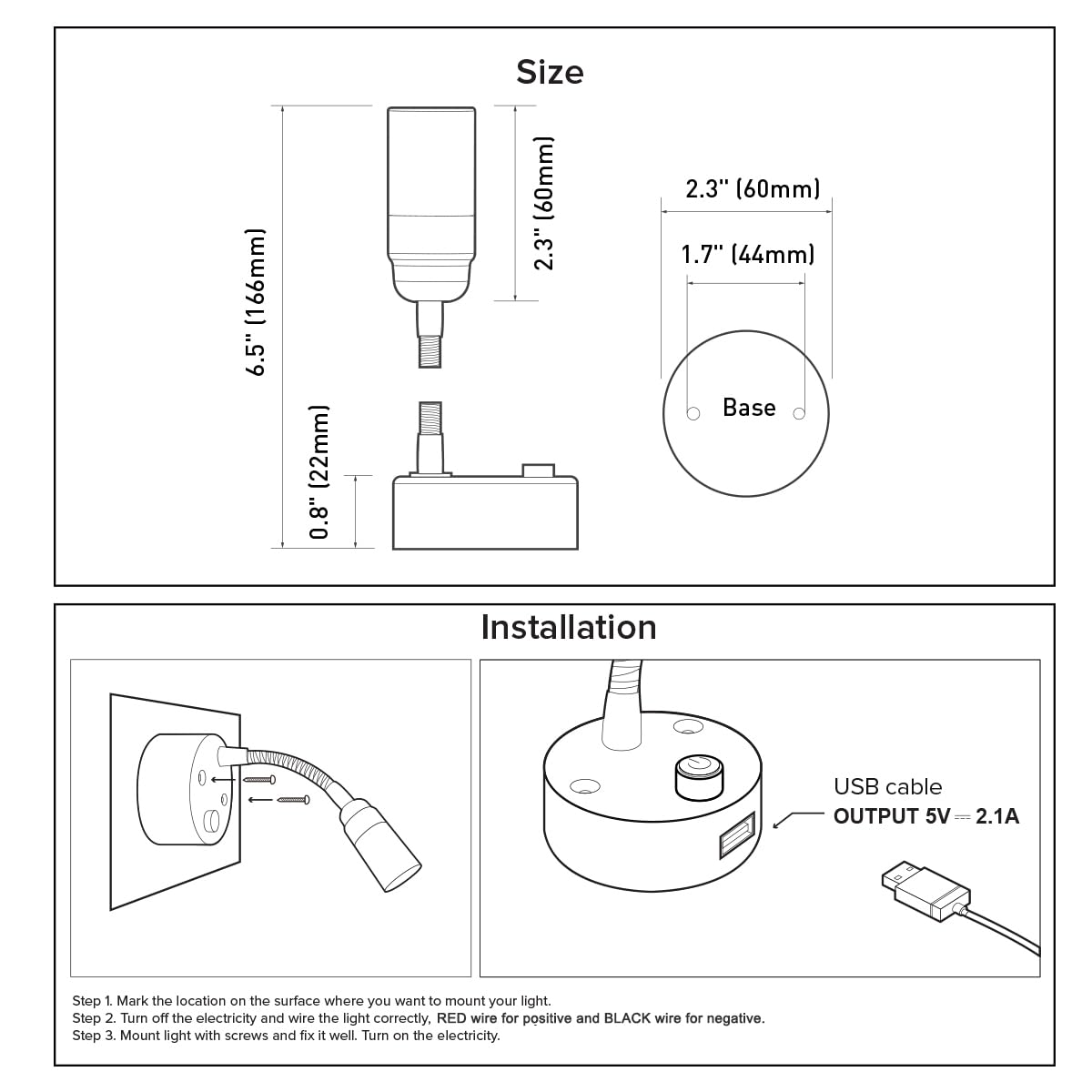 Size

6.5'' (166mm)

2.3'' (60mm)

0.8'' (22mm)

2.3'' (60mm)

1.7'' (44mm)

Base

Installation

USB cable
OUTPUT 5V ⎓ 2.1A

Step 1. Mark the location on the surface where you want to mount your light.
Step 2. Turn off the electricity and wire the light correctly, RED wire for positive and BLACK wire for negative.
Step 3. Mount light with screws and fix it well. Turn on the electricity.