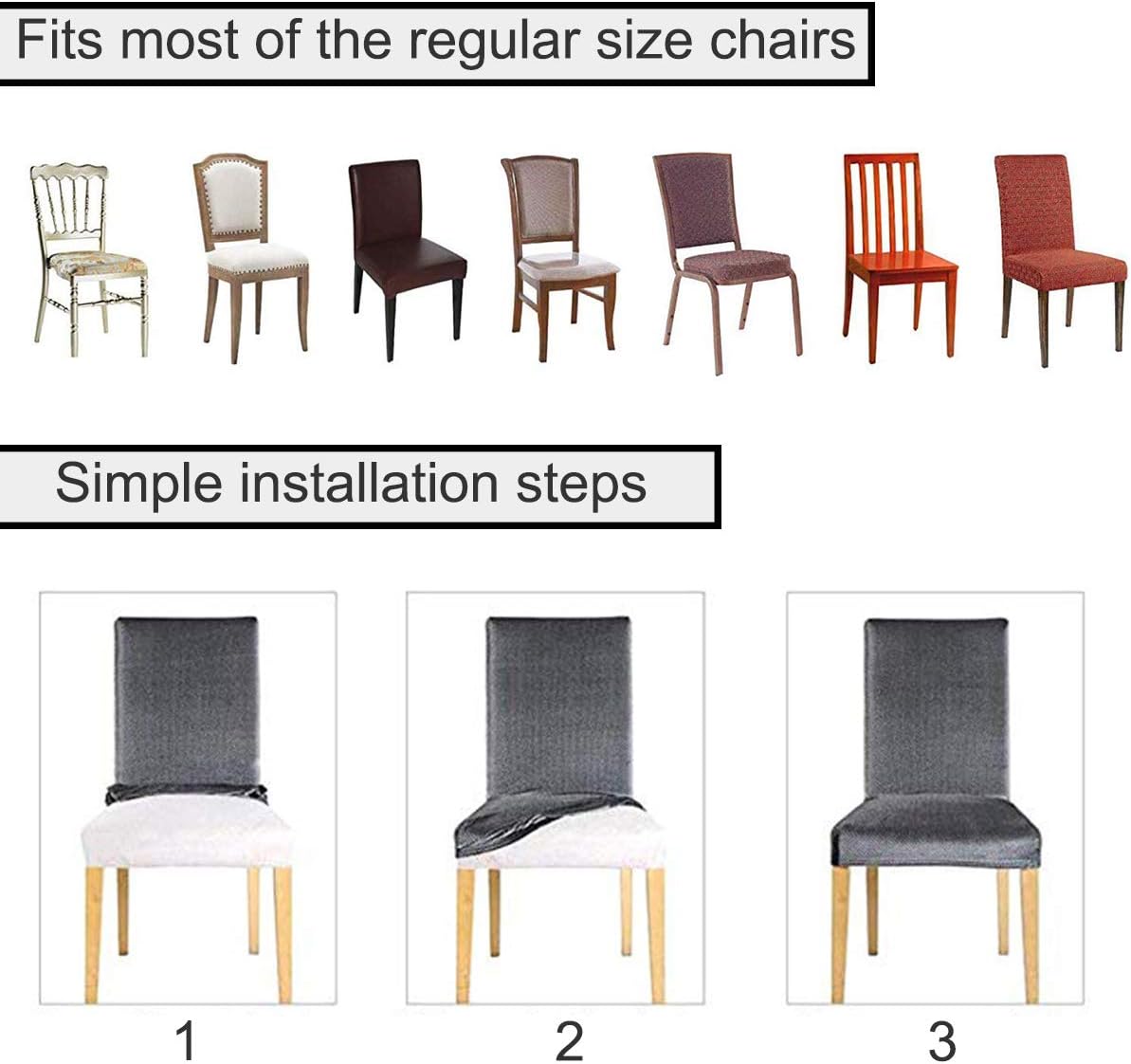 Fits most of the regular size chairs

Simple installation steps

1

2

3