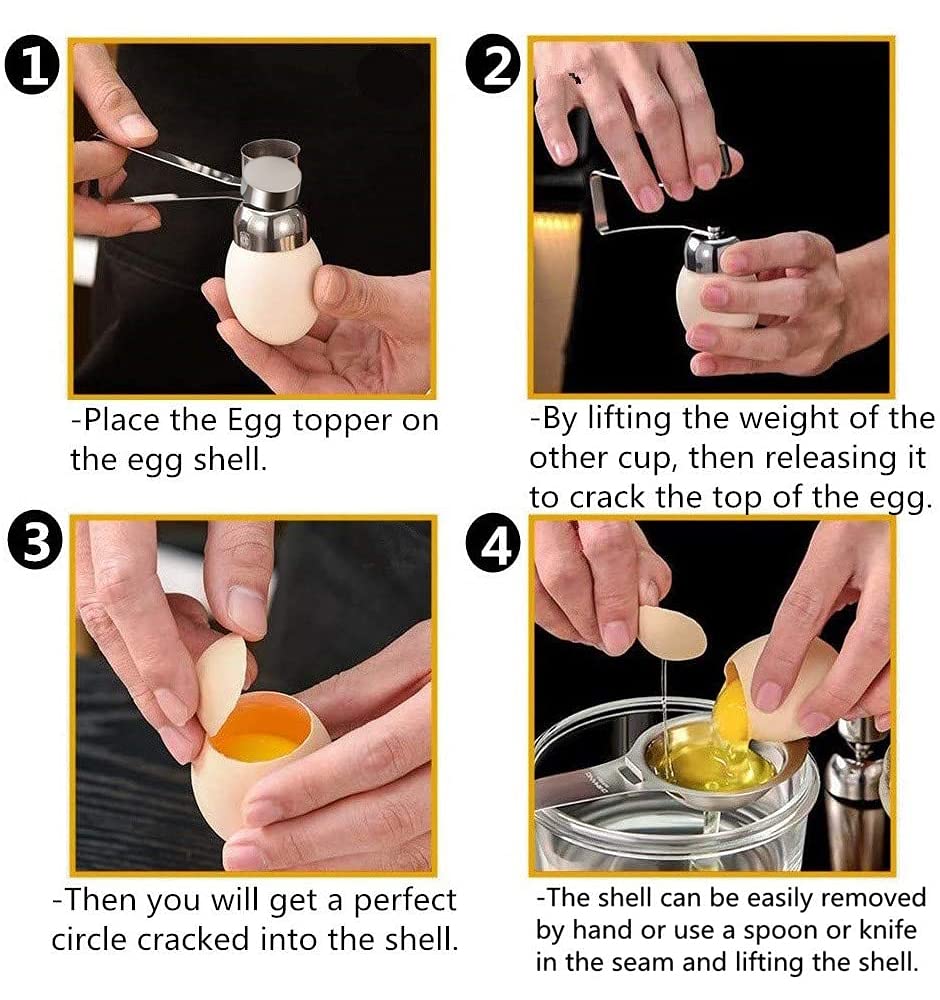 1

-Place the Egg topper on the egg shell.

2

-By lifting the weight of the other cup, then releasing it to crack the top of the egg.

3

-Then you will get a perfect circle cracked into the shell.

4

-The shell can be easily removed by hand or use a spoon or knife in the seam and lifting the shell.