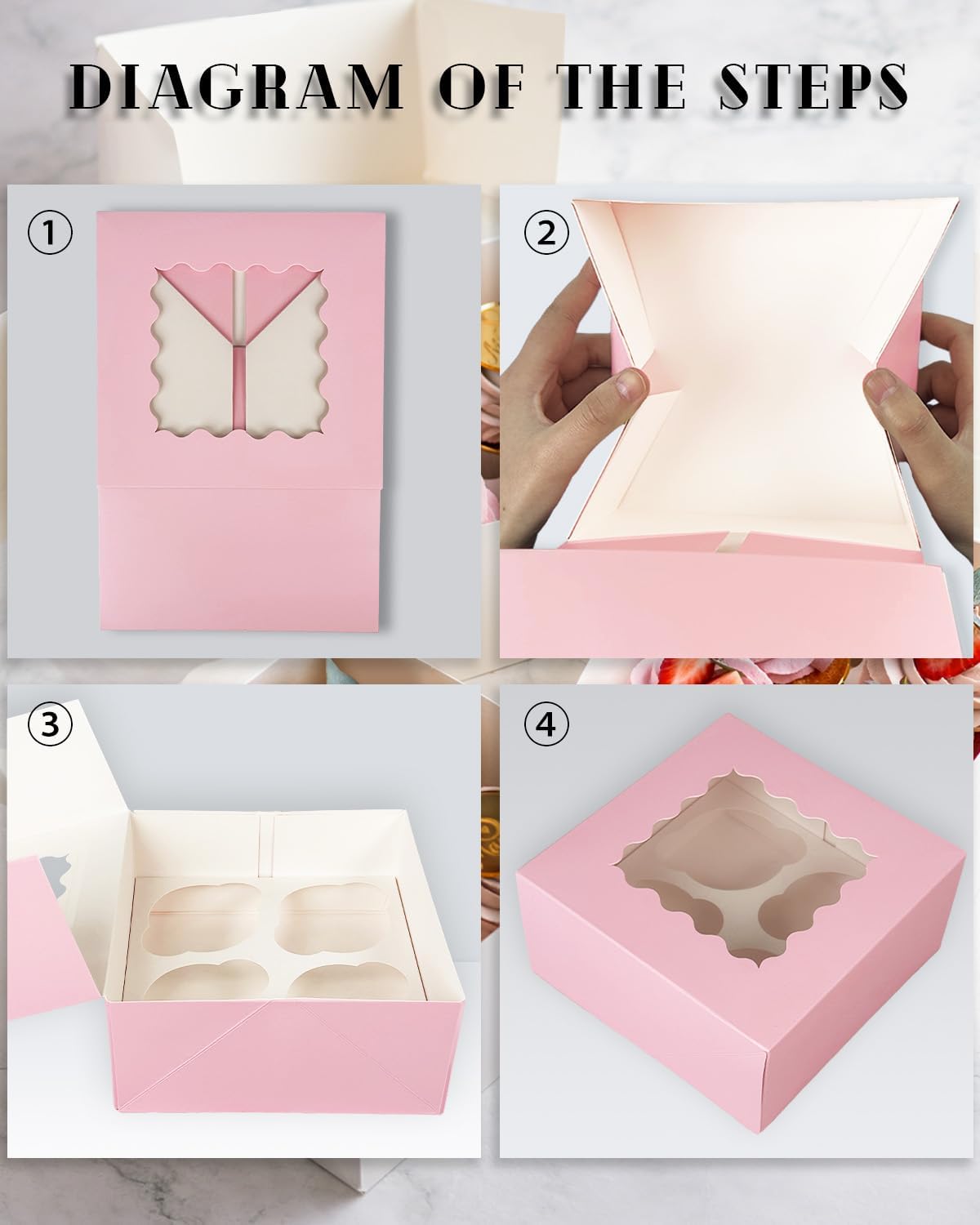 DIAGRAM OF THE STEPS

①

②

③

④