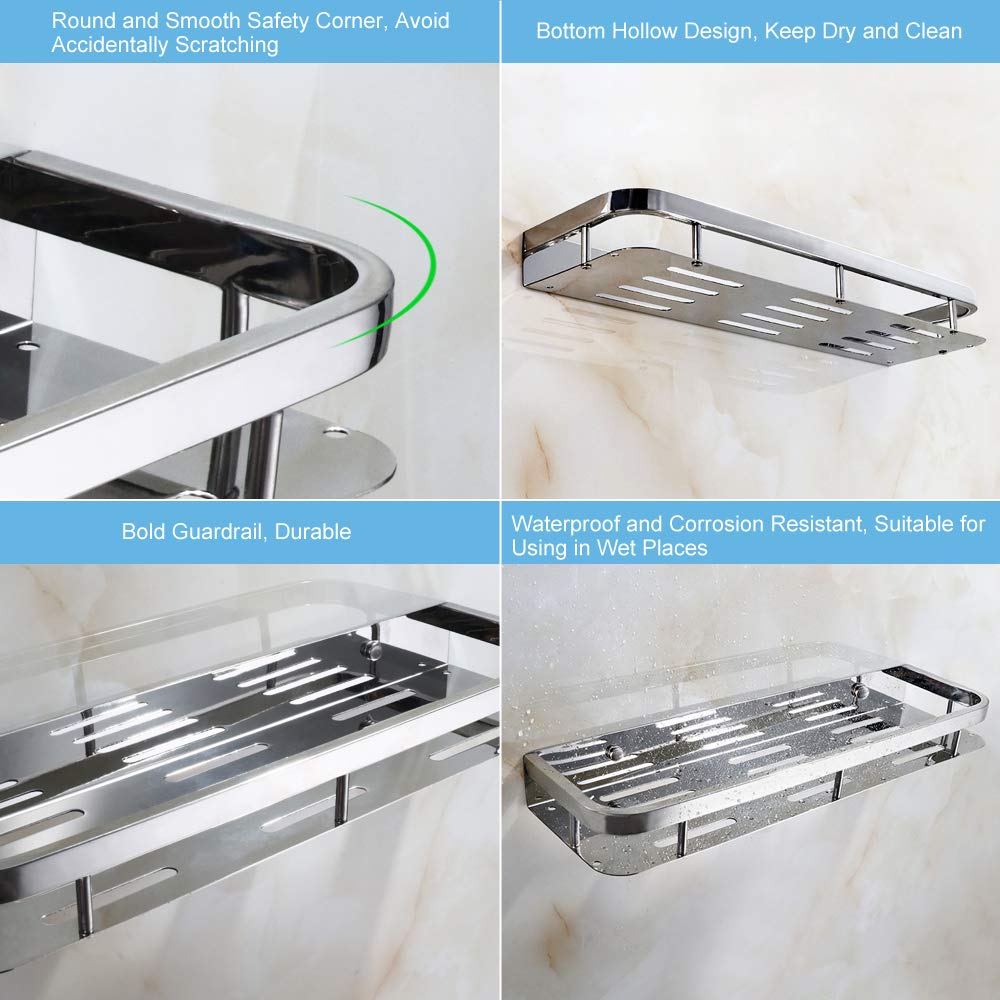 Round and Smooth Safety Corner, Avoid Accidentally Scratching

Bottom Hollow Design, Keep Dry and Clean

Bold Guardrail, Durable

Waterproof and Corrosion Resistant, Suitable for Using in Wet Places