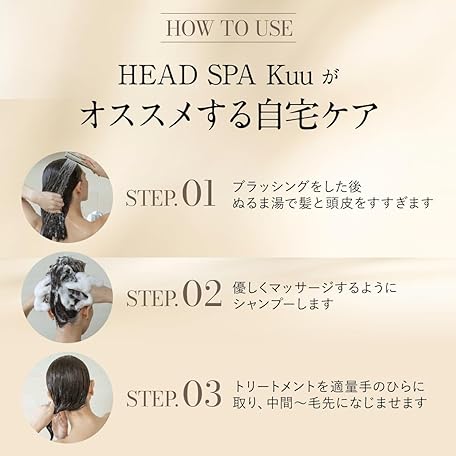 HOW TO USE

HEAD SPA Kuu が
オススメする自宅ケア

STEP.01
ブラッシングをした後
ぬるま湯で髪と頭皮をすすぎます

STEP.02
優しくマッサージするように
シャンプーします

STEP.03
トリートメントを適量手のひらに
取り、中間〜毛先になじませます