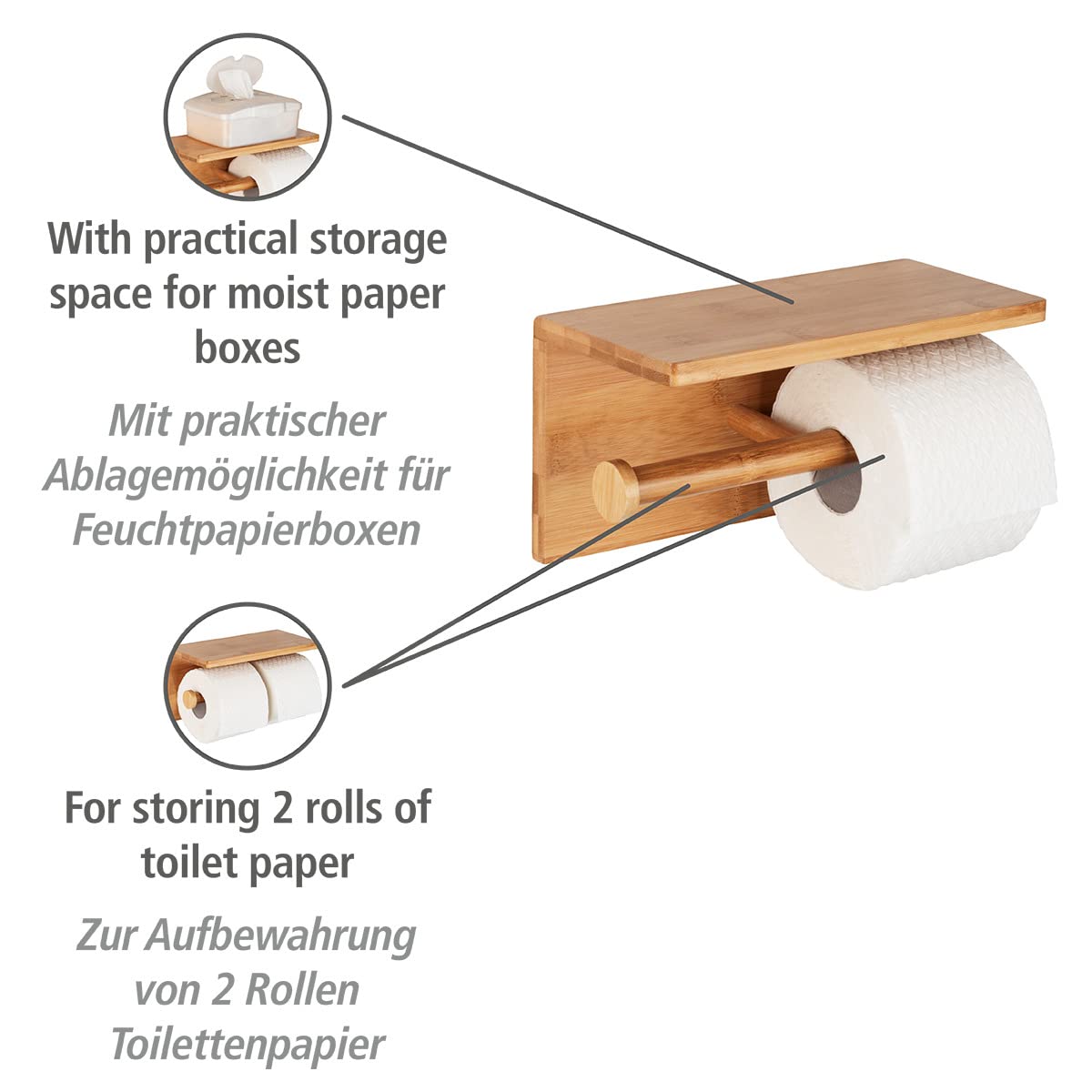 With practical storage space for moist paper boxes

Mit praktischer Ablagemöglichkeit für Feuchtpapierboxen

For storing 2 rolls of toilet paper

Zur Aufbewahrung von 2 Rollen Toilettenpapier