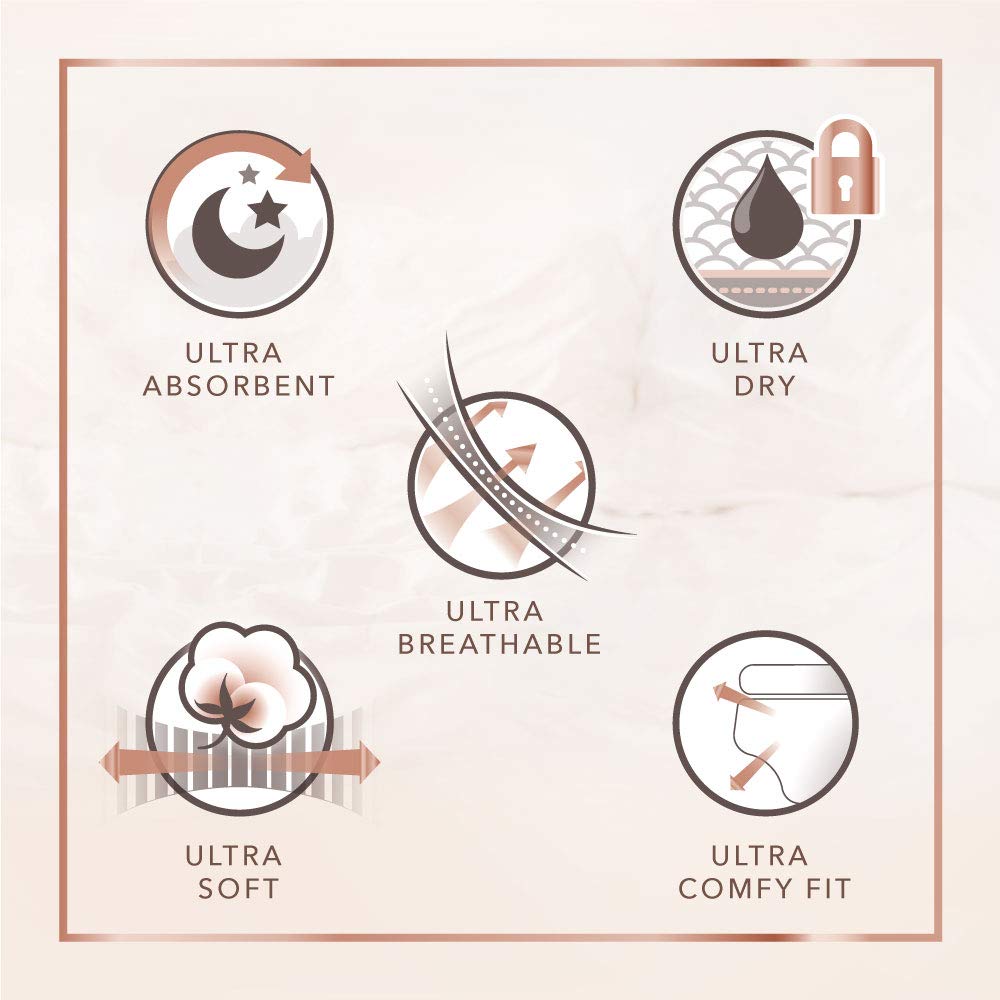 ULTRA
ABSORBENT

ULTRA
DRY

ULTRA
BREATHABLE

ULTRA
SOFT

ULTRA
COMFY FIT