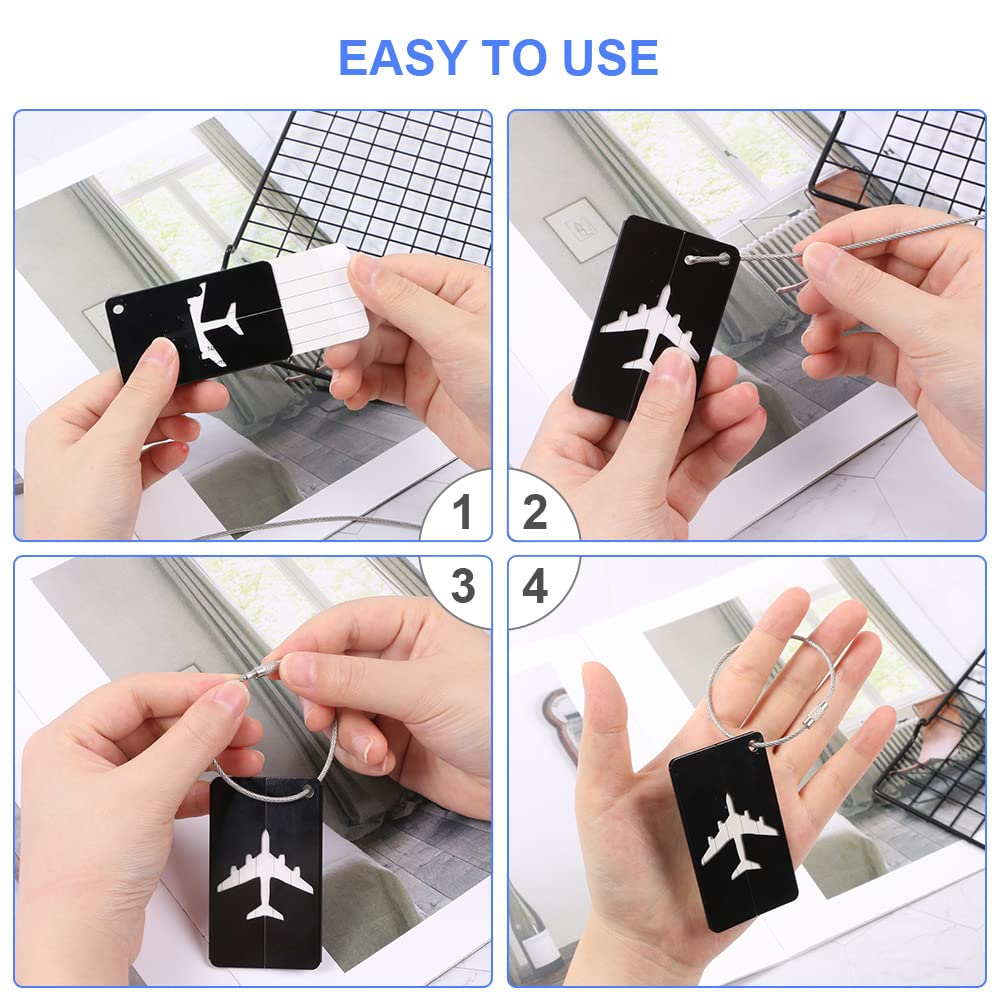 EASY TO USE

1

2

3

4