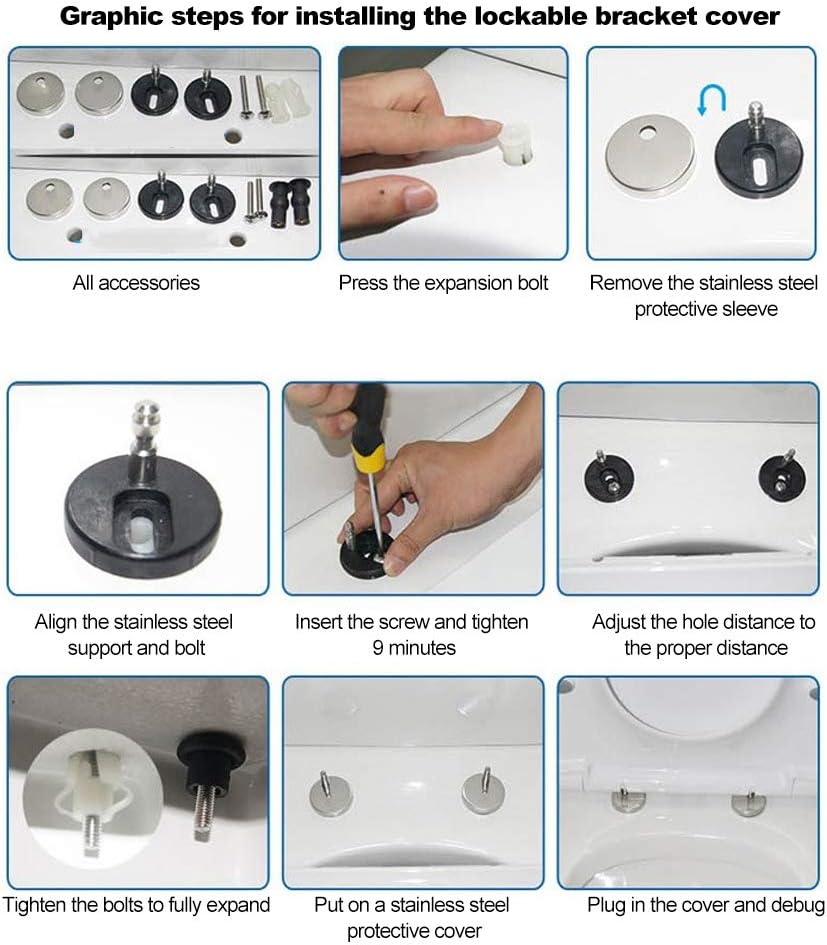 Graphic steps for installing the lockable bracket cover

All accessories

Press the expansion bolt

Remove the stainless steel protective sleeve

Align the stainless steel support and bolt

Insert the screw and tighten 9 minutes

Adjust the hole distance to the proper distance

Tighten the bolts to fully expand

Put on a stainless steel protective cover

Plug in the cover and debug