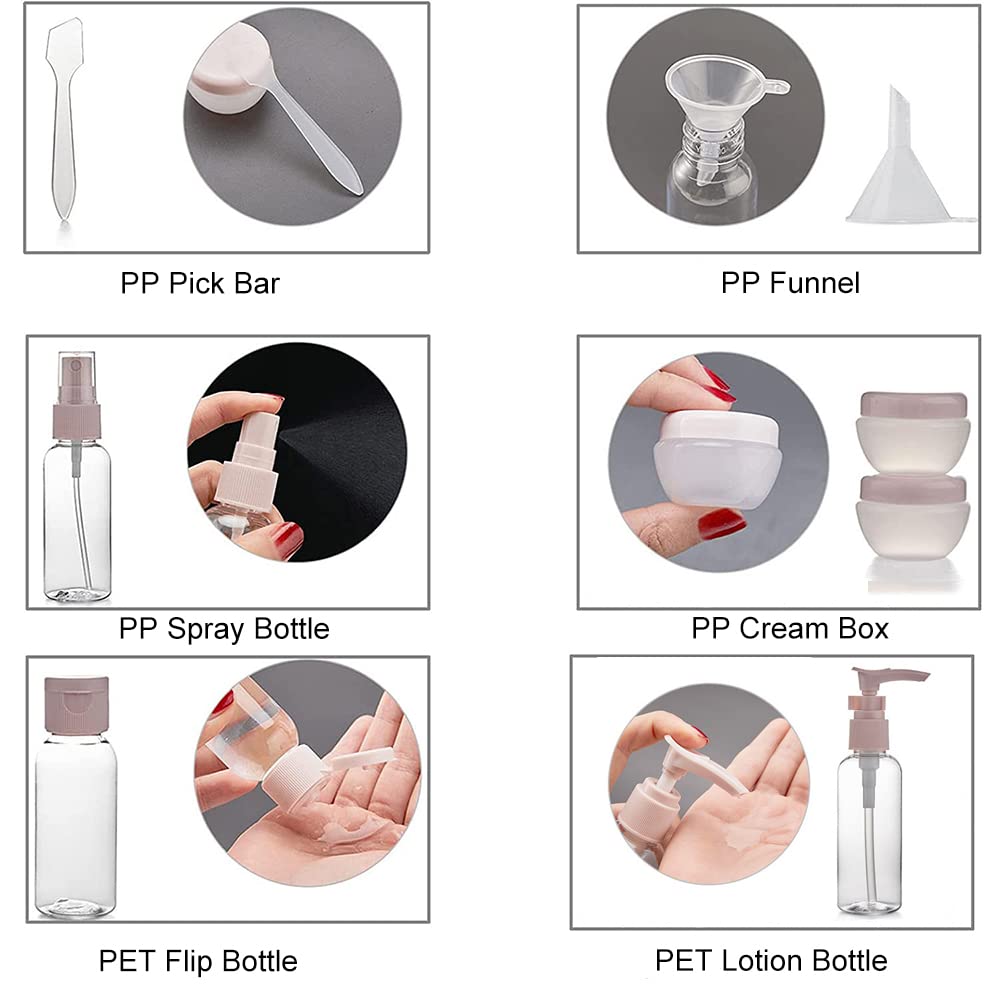 PP Pick Bar

PP Funnel

PP Spray Bottle

PP Cream Box

PET Flip Bottle

PET Lotion Bottle