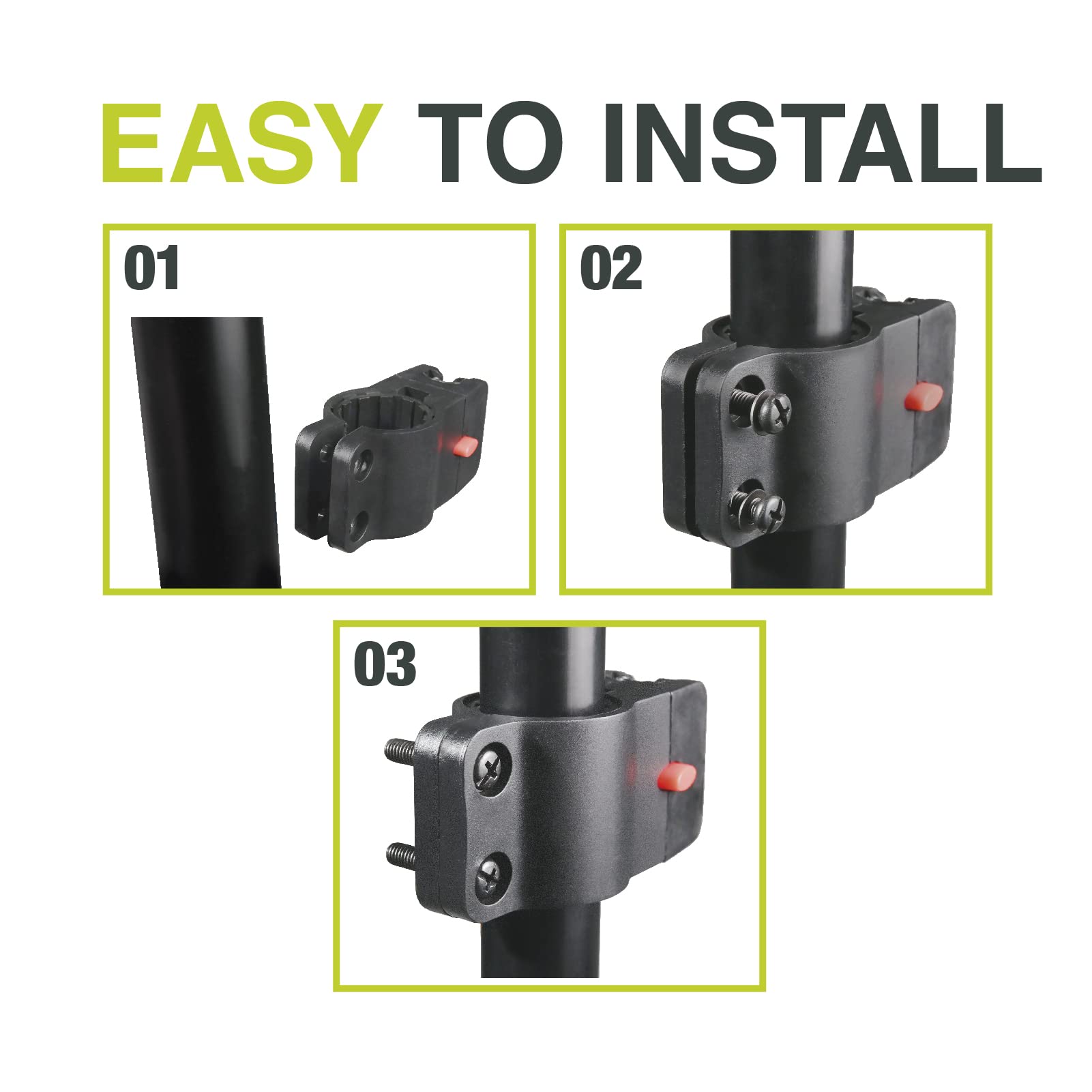 EASY TO INSTALL

01

02

03