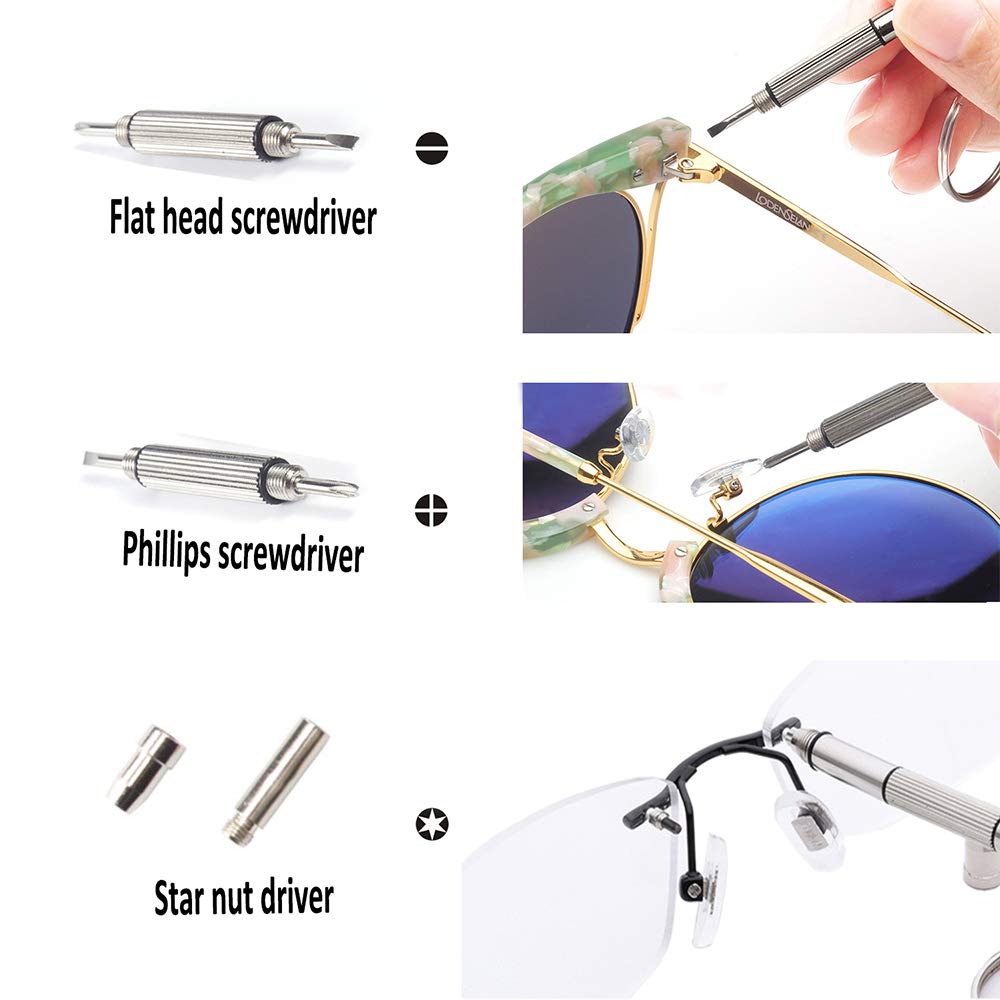 Flat head screwdriver

LODENSBAN

Phillips screwdriver

Star nut driver