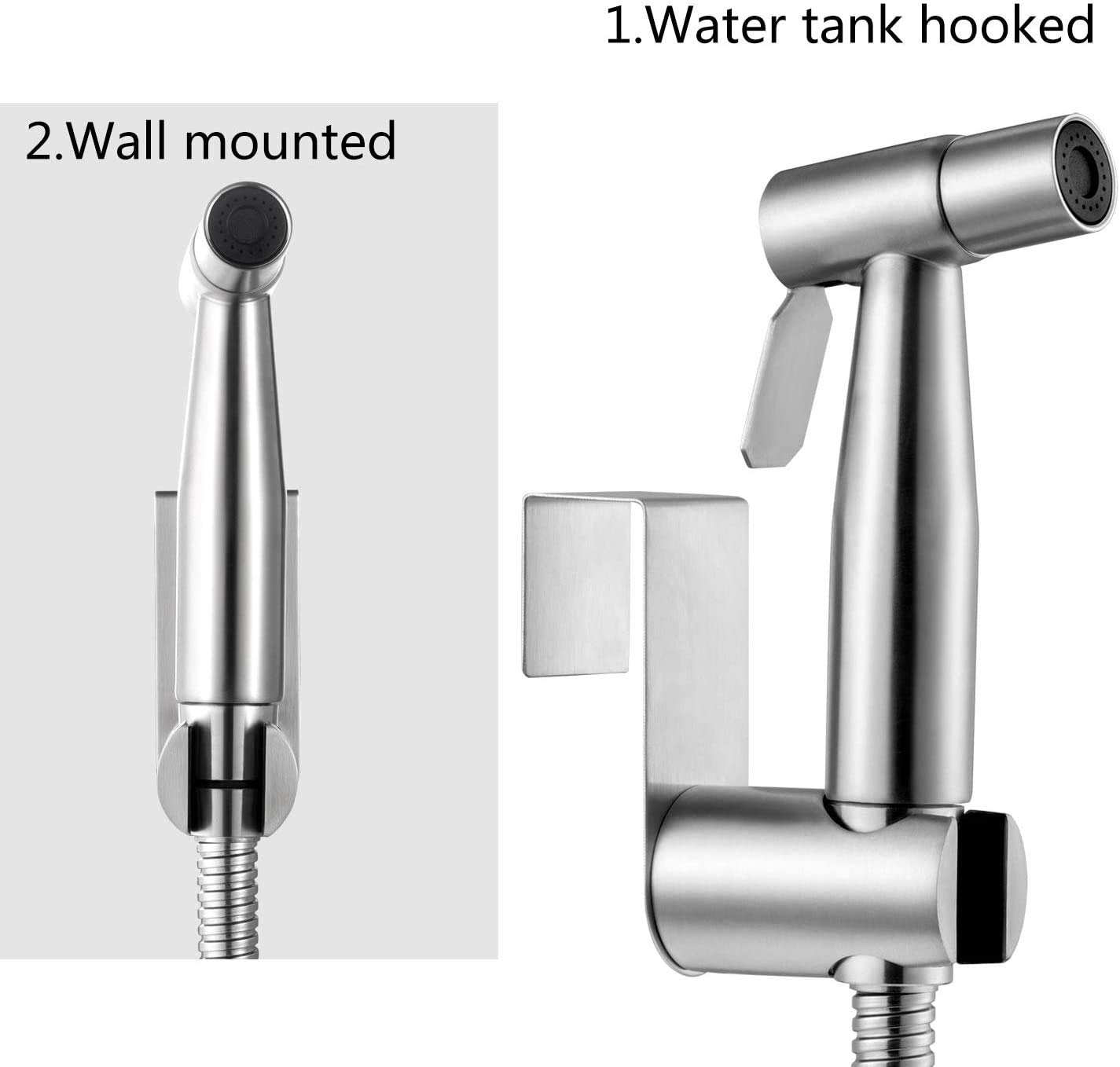 1.Water tank hooked

2.Wall mounted