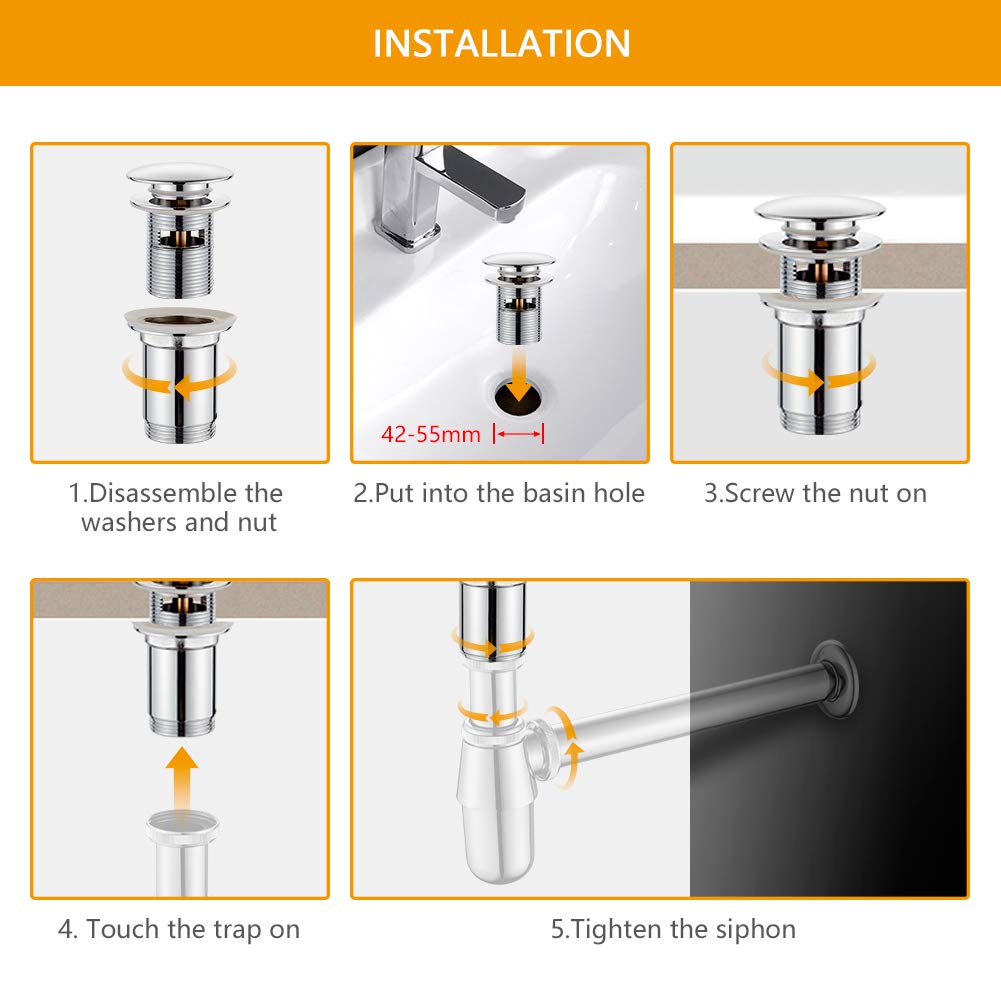 INSTALLATION

42-55mm

1.Disassemble the washers and nut

2.Put into the basin hole

3.Screw the nut on

4. Touch the trap on

5.Tighten the siphon