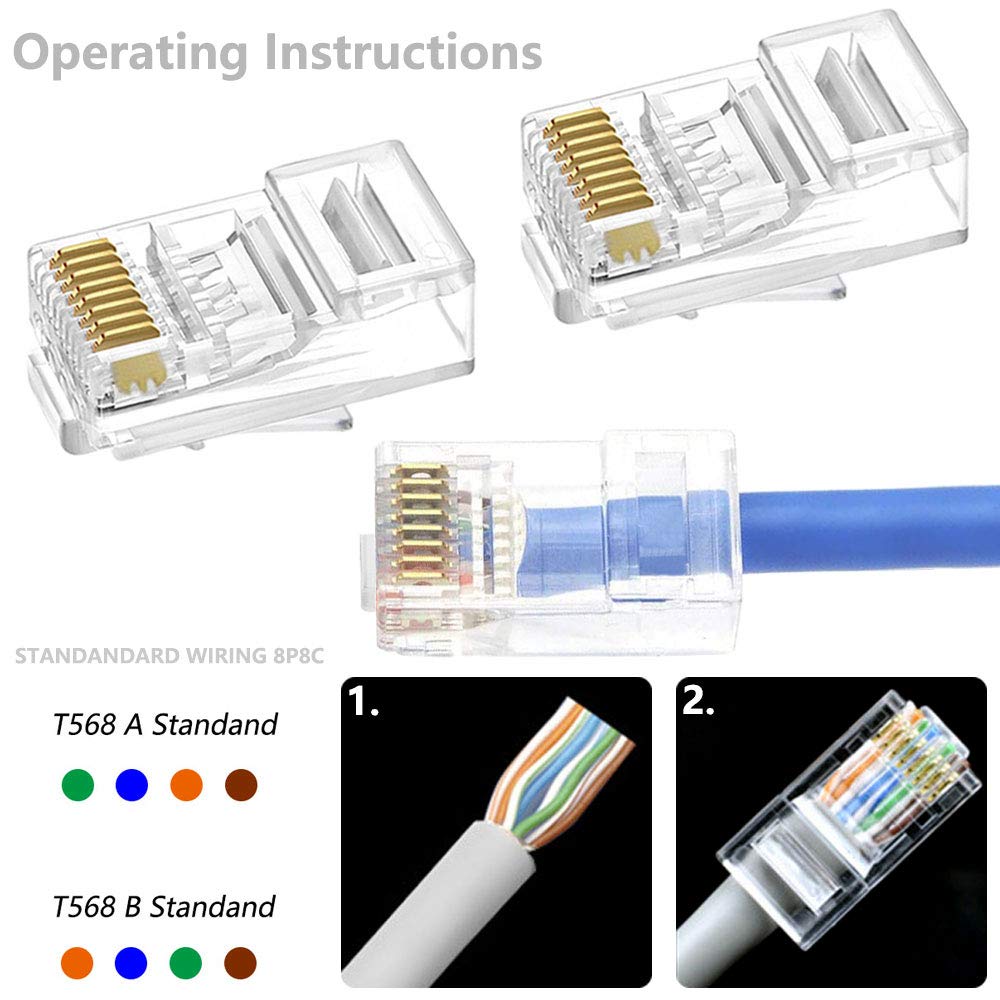 Operating Instructions

STANDANDARD WIRING 8P8C

T568 A Standand

T568 B Standand

1.

2.