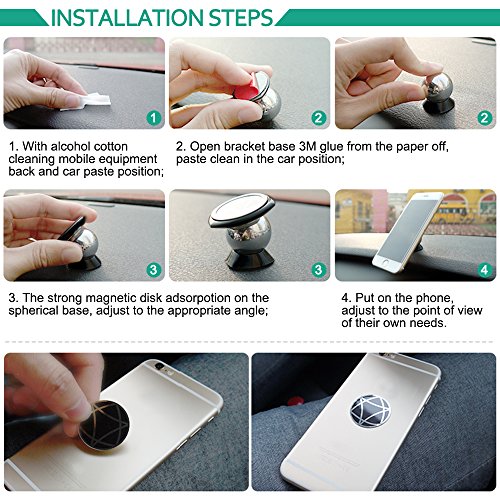 INSTALLATION STEPS

1

2

2

1. With alcohol cotton cleaning mobile equipment back and car paste position;

2. Open bracket base 3M glue from the paper off, paste clean in the car position;

3

3

4

3. The strong magnetic disk adsorpotion on the spherical base, adjust to the appropriate angle;

4. Put on the phone, adjust to the point of view of their own needs.