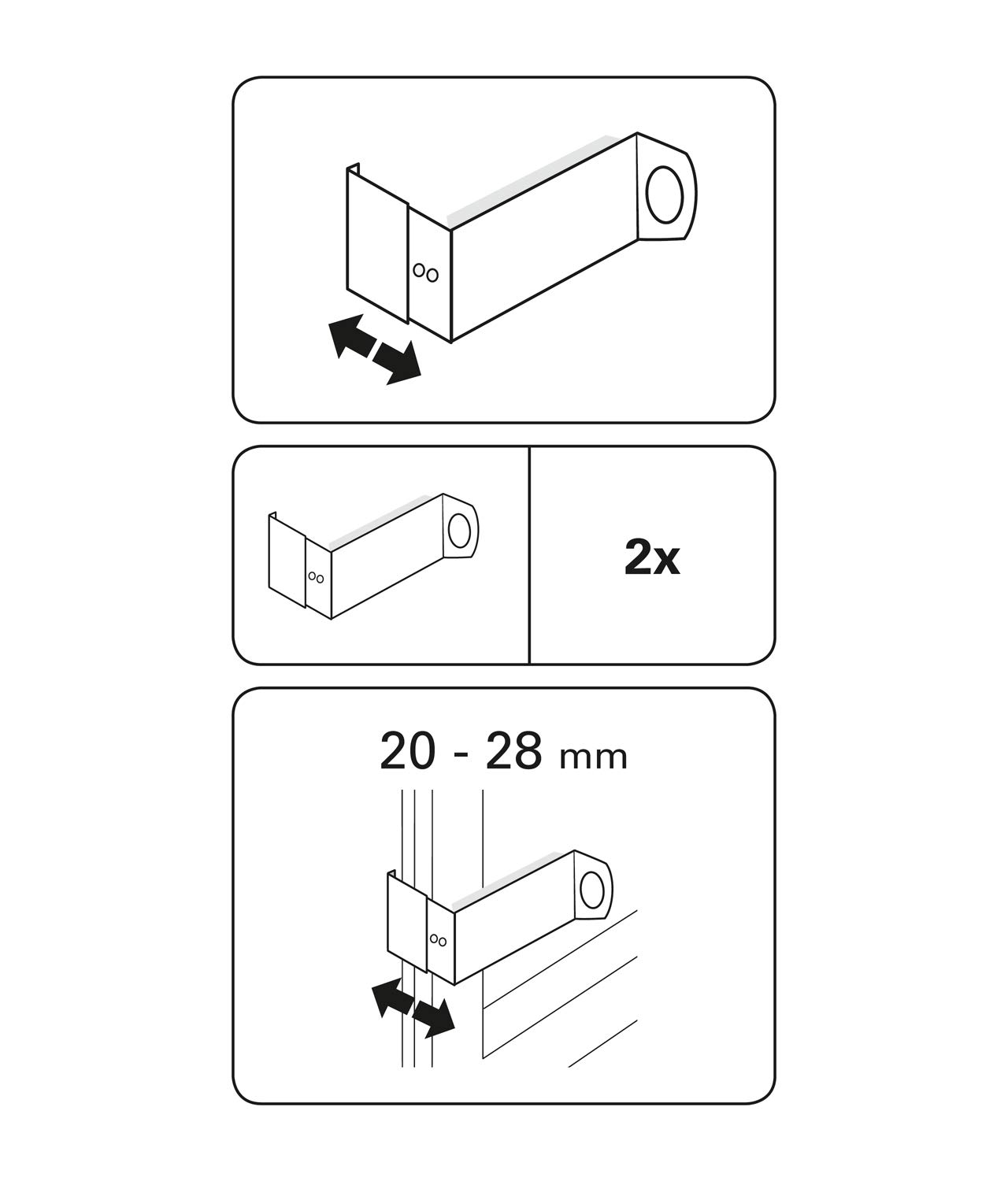 2x

20 - 28 mm