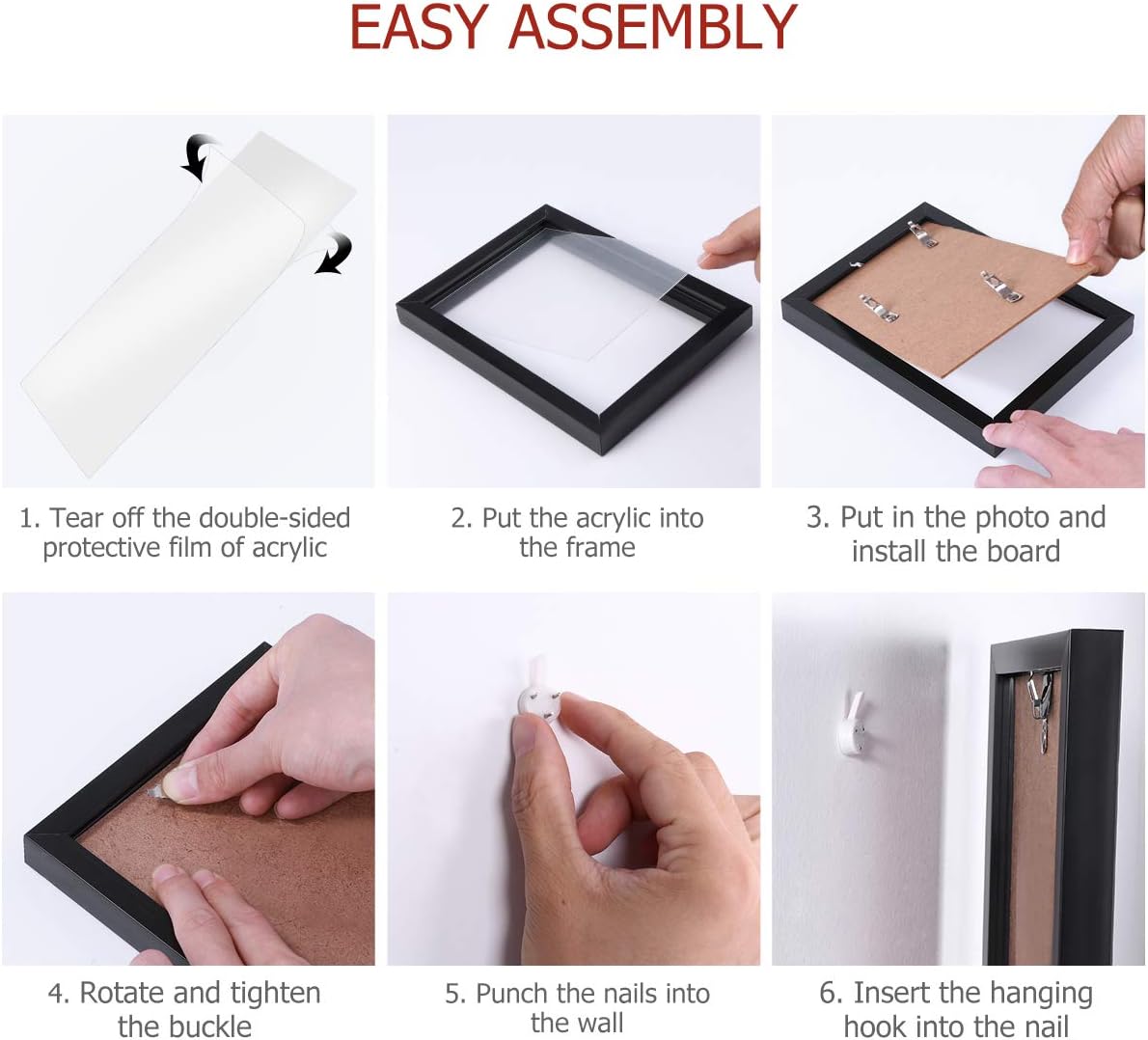 EASY ASSEMBLY

1. Tear off the double-sided protective film of acrylic

2. Put the acrylic into the frame

3. Put in the photo and install the board

4. Rotate and tighten the buckle

5. Punch the nails into the wall

6. Insert the hanging hook into the nail