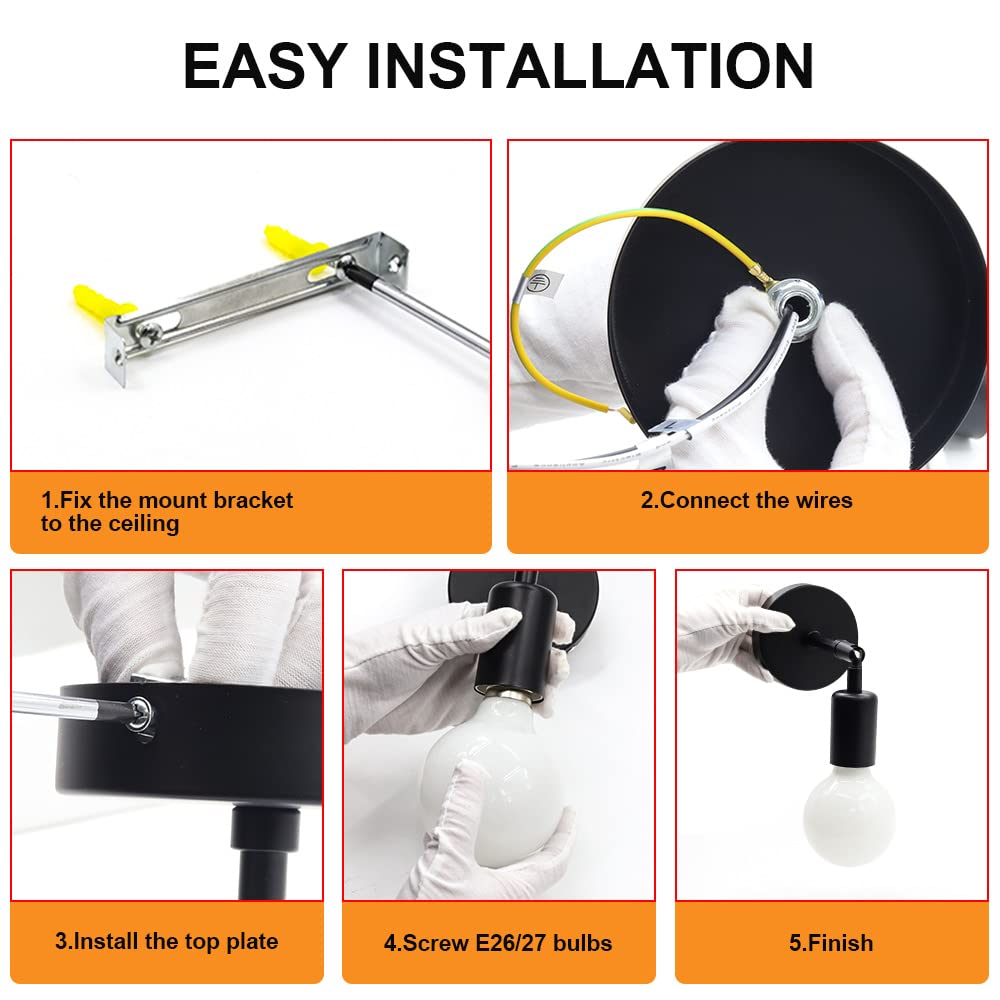 EASY INSTALLATION

1.Fix the mount bracket to the ceiling

2.Connect the wires

3.Install the top plate

4.Screw E26/27 bulbs

5.Finish