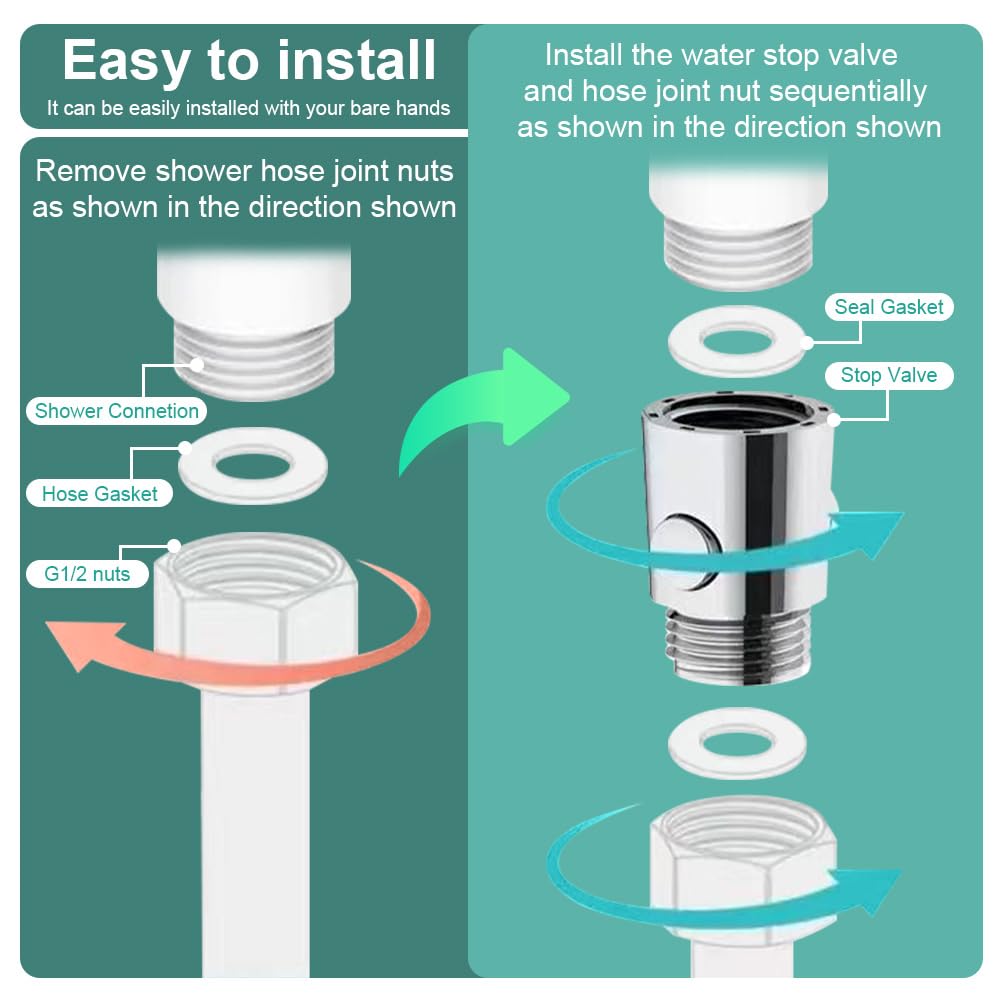 Easy to install
It can be easily installed with your bare hands

Remove shower hose joint nuts as shown in the direction shown

Shower Connetion

Hose Gasket

G1/2 nuts

Install the water stop valve and hose joint nut sequentially as shown in the direction shown

Seal Gasket

Stop Valve