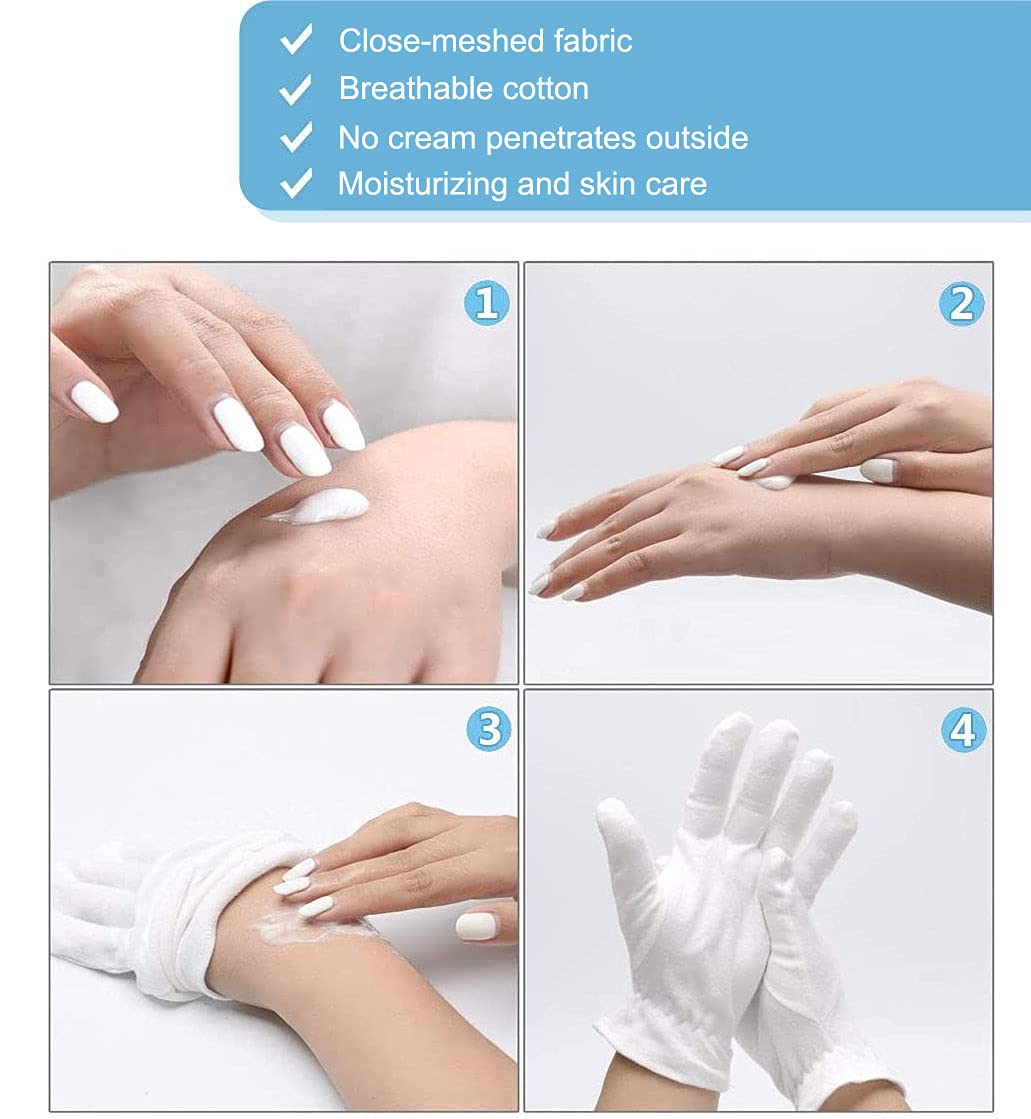 ✓ Close-meshed fabric
✓ Breathable cotton
✓ No cream penetrates outside
✓ Moisturizing and skin care

1

2

3

4