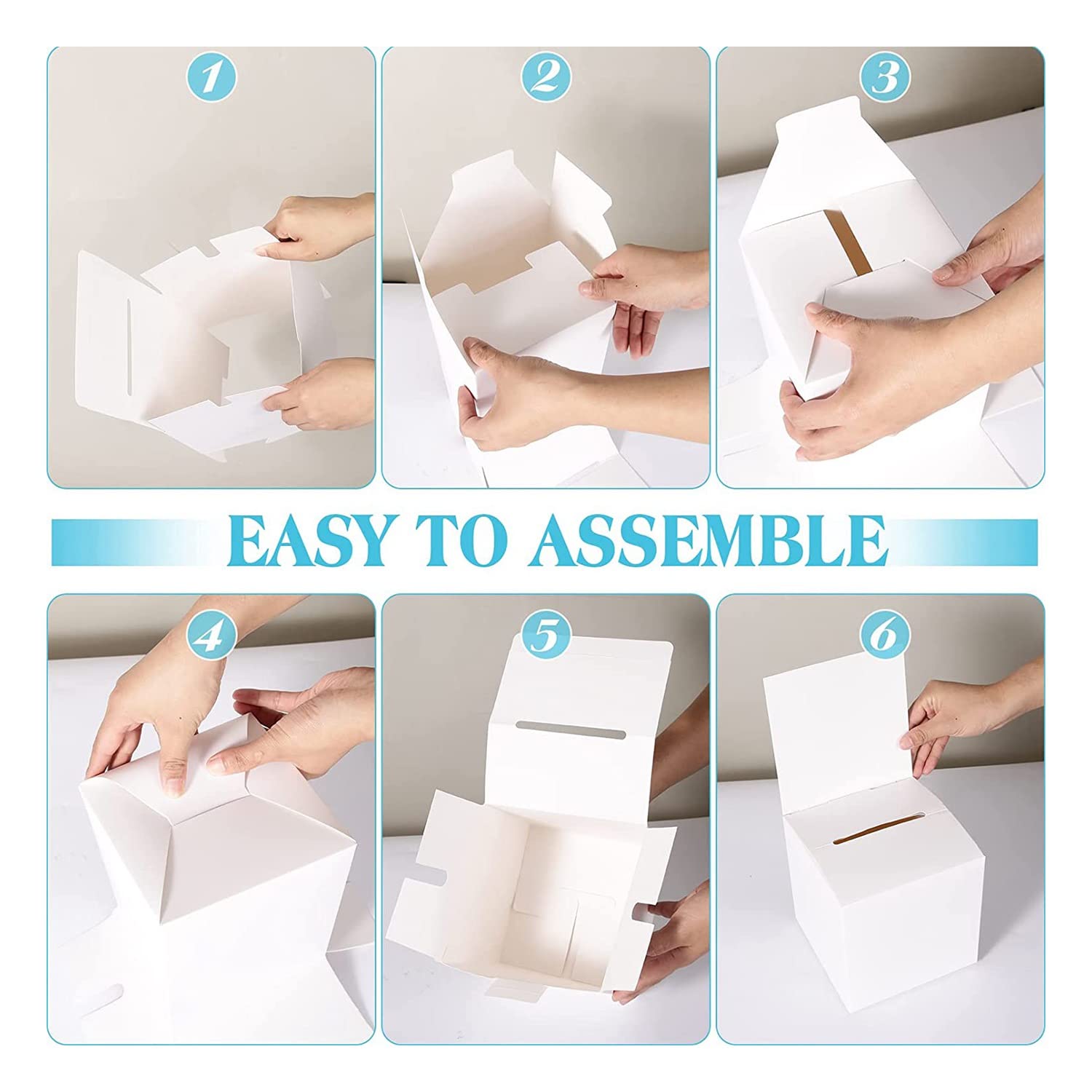 1

2

3

EASY TO ASSEMBLE

4

5

6