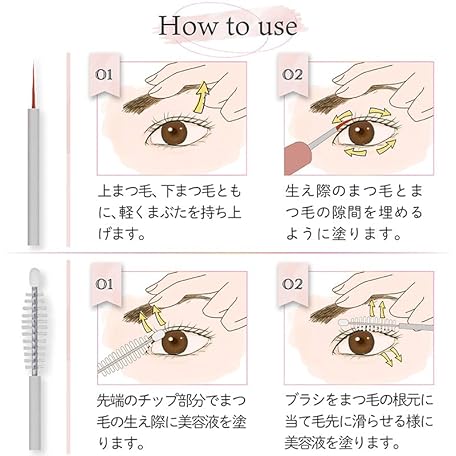 How to use

01

上まつ毛、下まつ毛ともに、軽くまぶたを持ち上げます。

02

生え際のまつ毛とまつ毛の隙間を埋めるように塗ります。

01

先端のチップ部分でまつ毛の生え際に美容液を塗ります。

02

ブラシをまつ毛の根元に当て毛先に滑らせる様に美容液を塗ります。