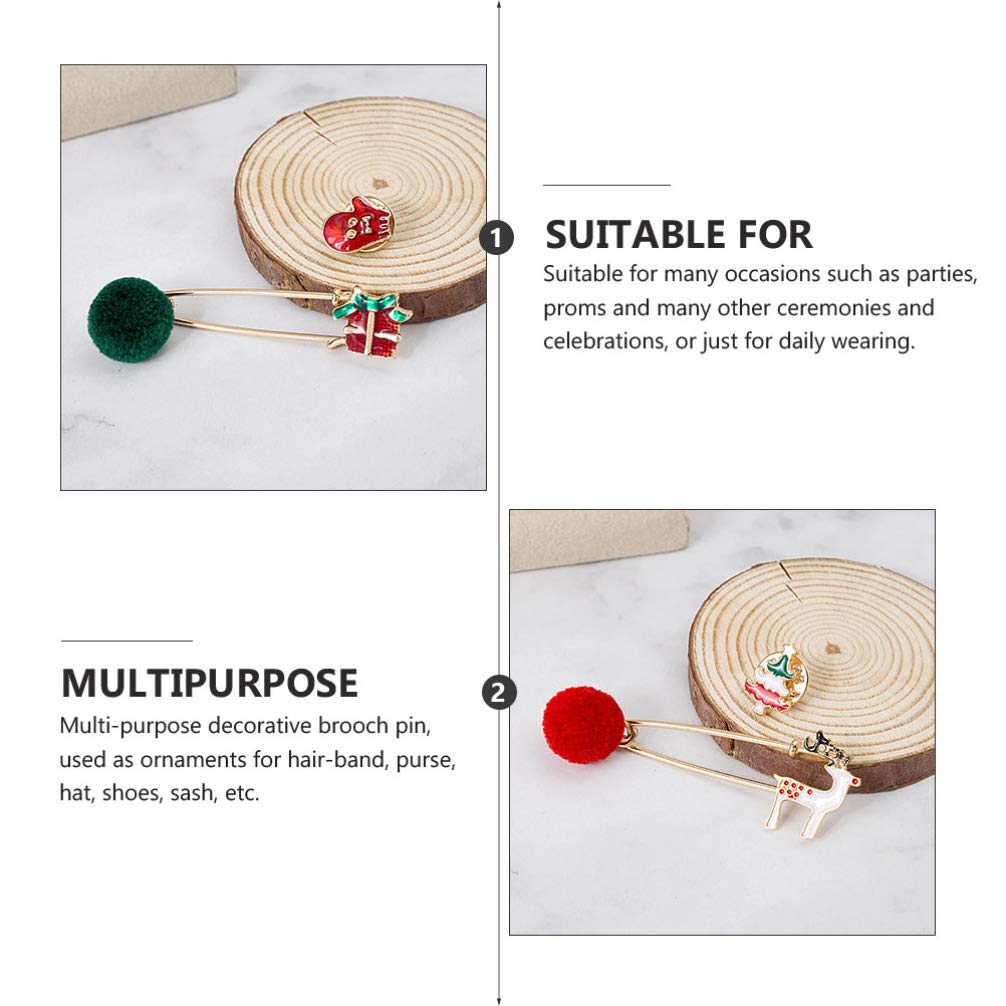 1

SUITABLE FOR

Suitable for many occasions such as parties, proms and many other ceremonies and celebrations, or just for daily wearing.

2

MULTIPURPOSE

Multi-purpose decorative brooch pin, used as ornaments for hair-band, purse, hat, shoes, sash, etc.