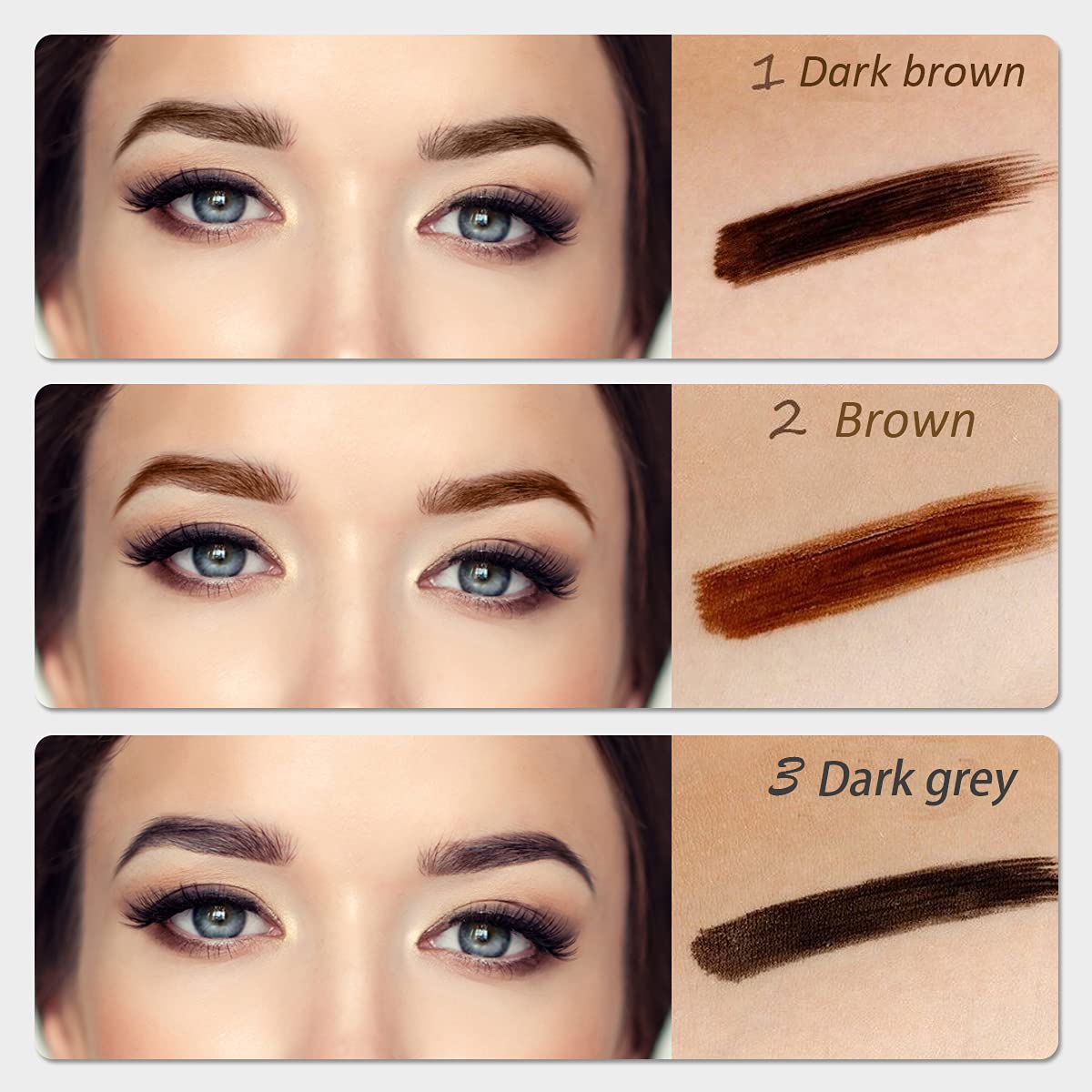 1 Dark brown

2 Brown

3 Dark grey