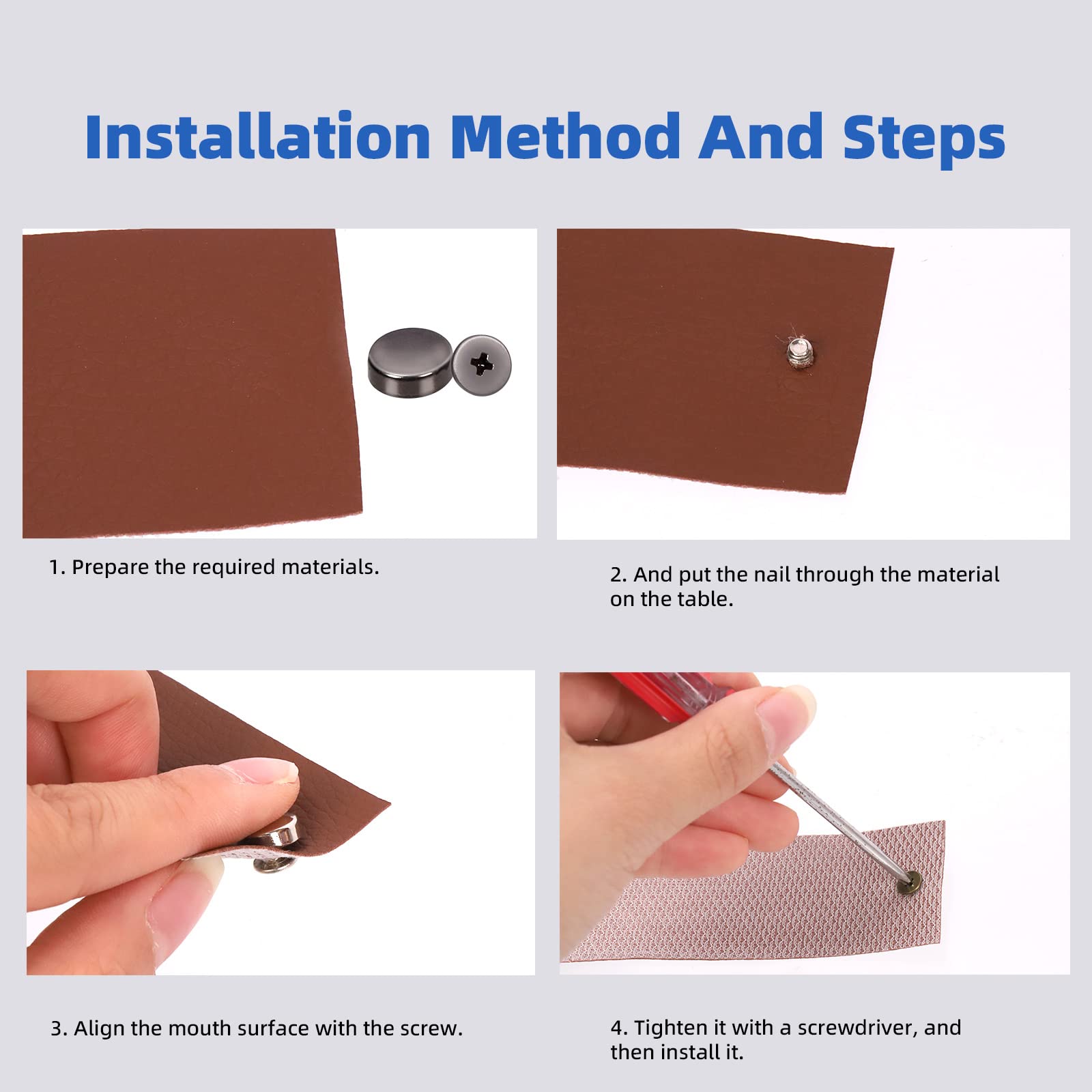 Installation Method And Steps

1. Prepare the required materials.

2. And put the nail through the material on the table.

3. Align the mouth surface with the screw.

4. Tighten it with a screwdriver, and then install it.