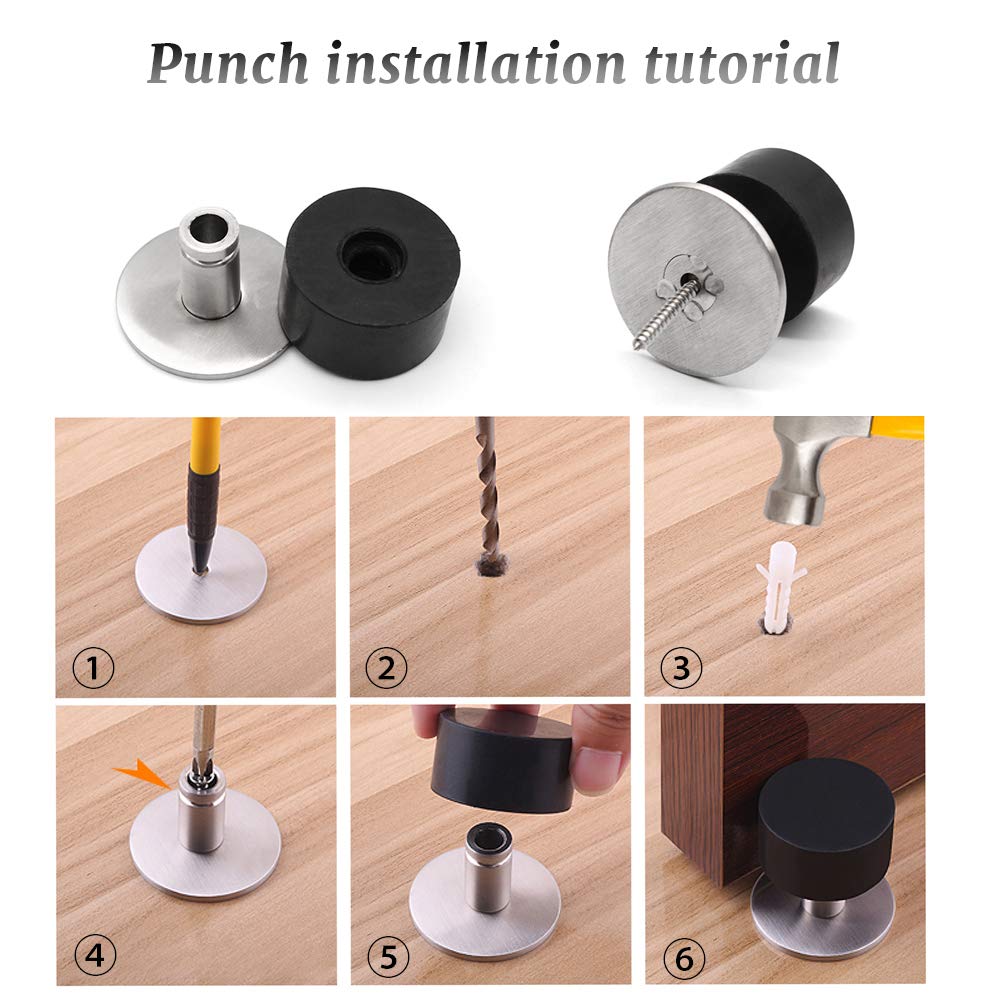 Punch installation tutorial

①

②

③

④

⑤

⑥