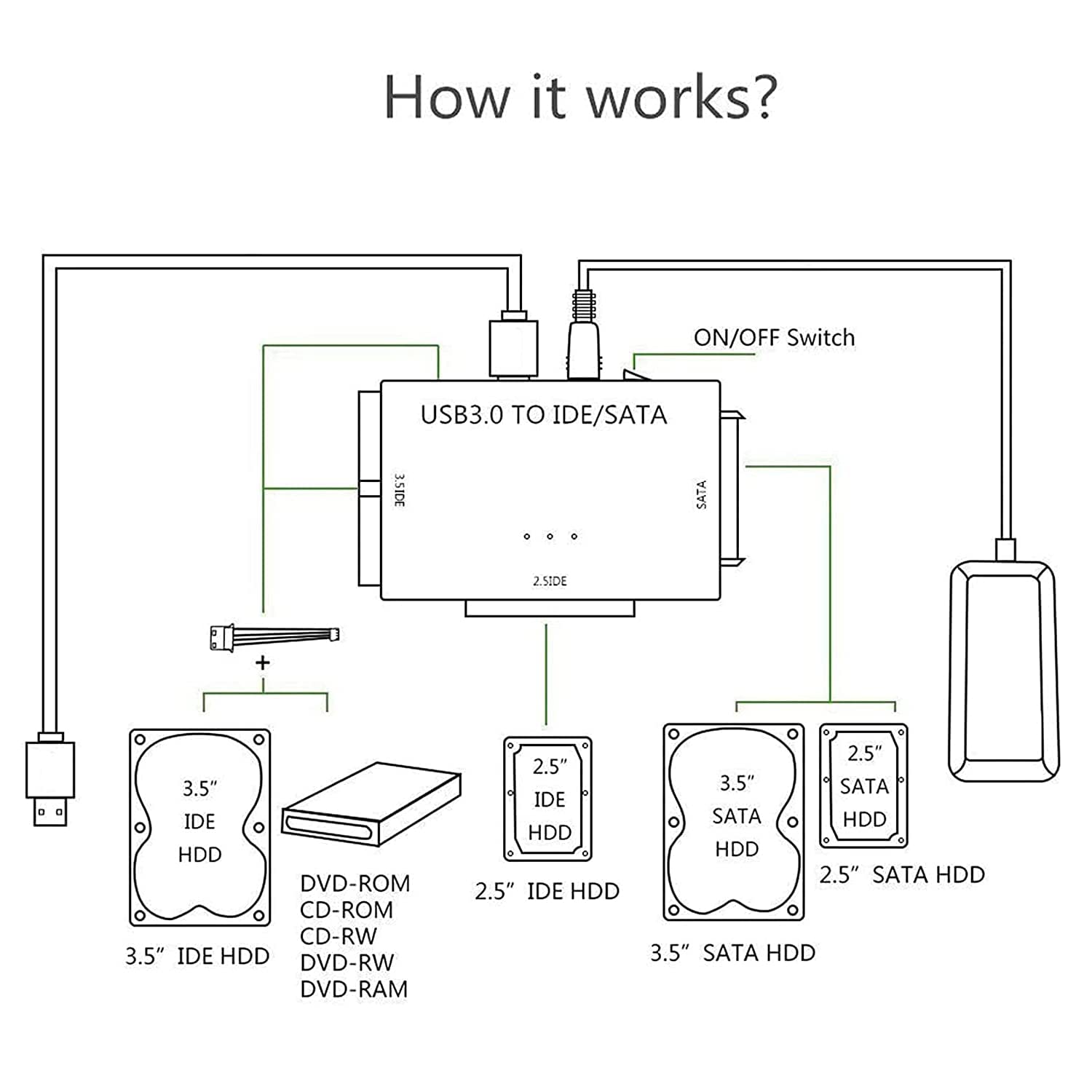 How it works?

ON/OFF Switch

USB3.0 TO IDE/SATA

3.5IDE

SATA

2.5IDE

+

3.5″ IDE HDD

3.5″ IDE HDD

DVD-ROM
CD-ROM
CD-RW
DVD-RW
DVD-RAM

2.5″ IDE HDD

2.5″ IDE HDD

3.5″ SATA HDD

3.5″ SATA HDD

2.5″ SATA HDD

2.5″ SATA HDD