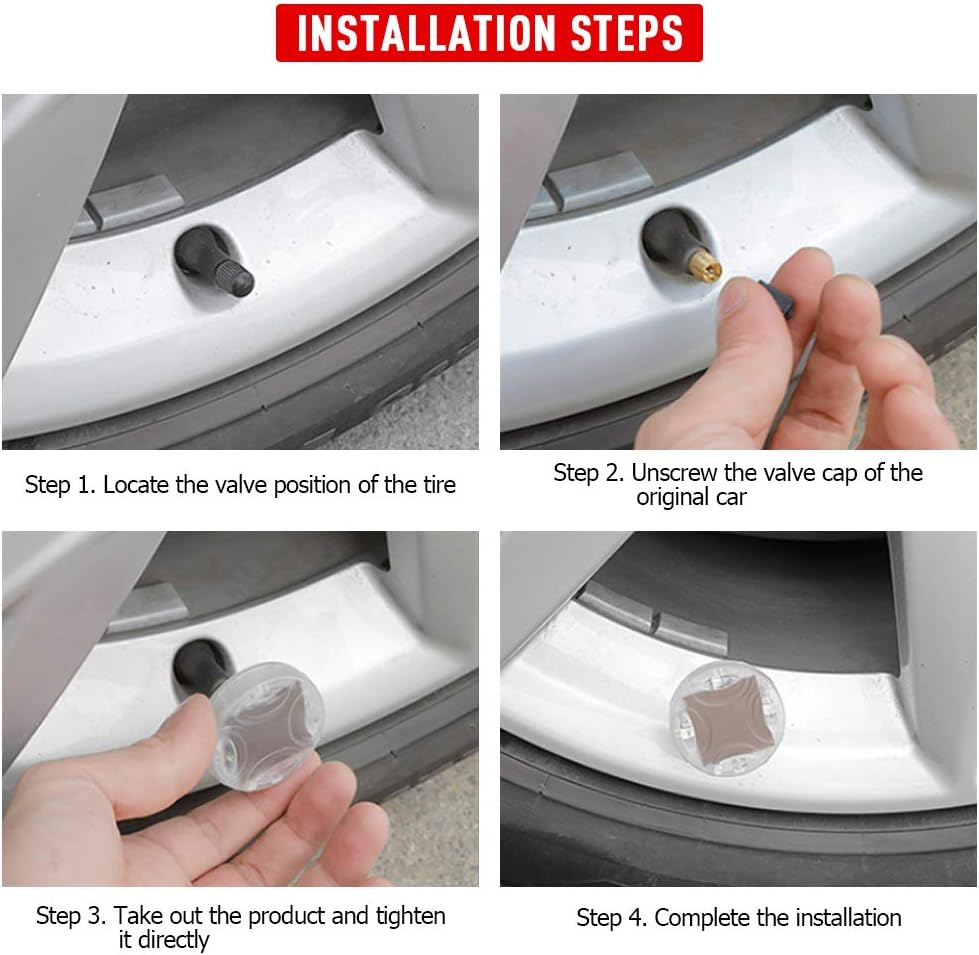 INSTALLATION STEPS

Step 1. Locate the valve position of the tire

Step 2. Unscrew the valve cap of the original car

Step 3. Take out the product and tighten it directly

Step 4. Complete the installation