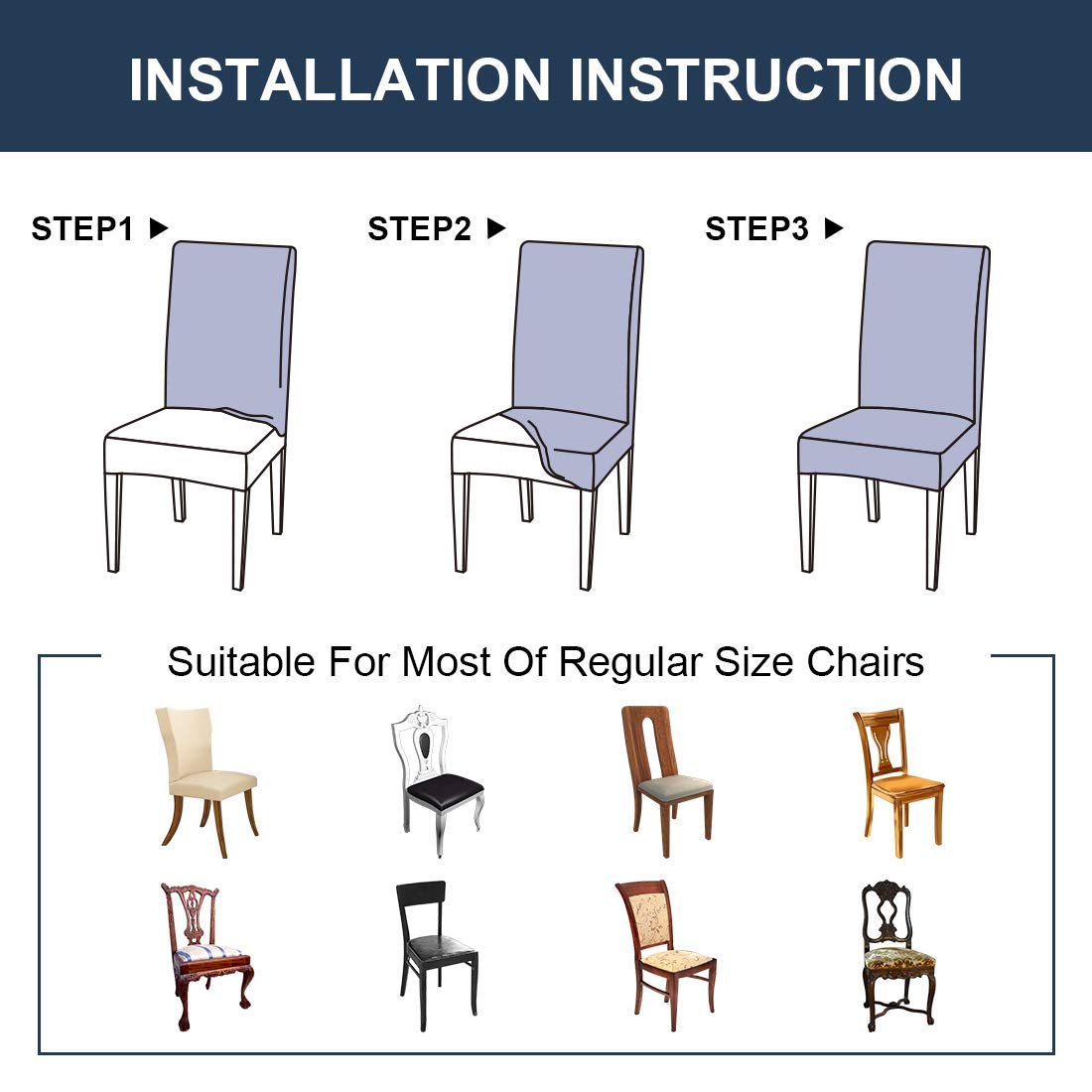 INSTALLATION INSTRUCTION

STEP1 ▶

STEP2 ▶

STEP3 ▶

Suitable For Most Of Regular Size Chairs