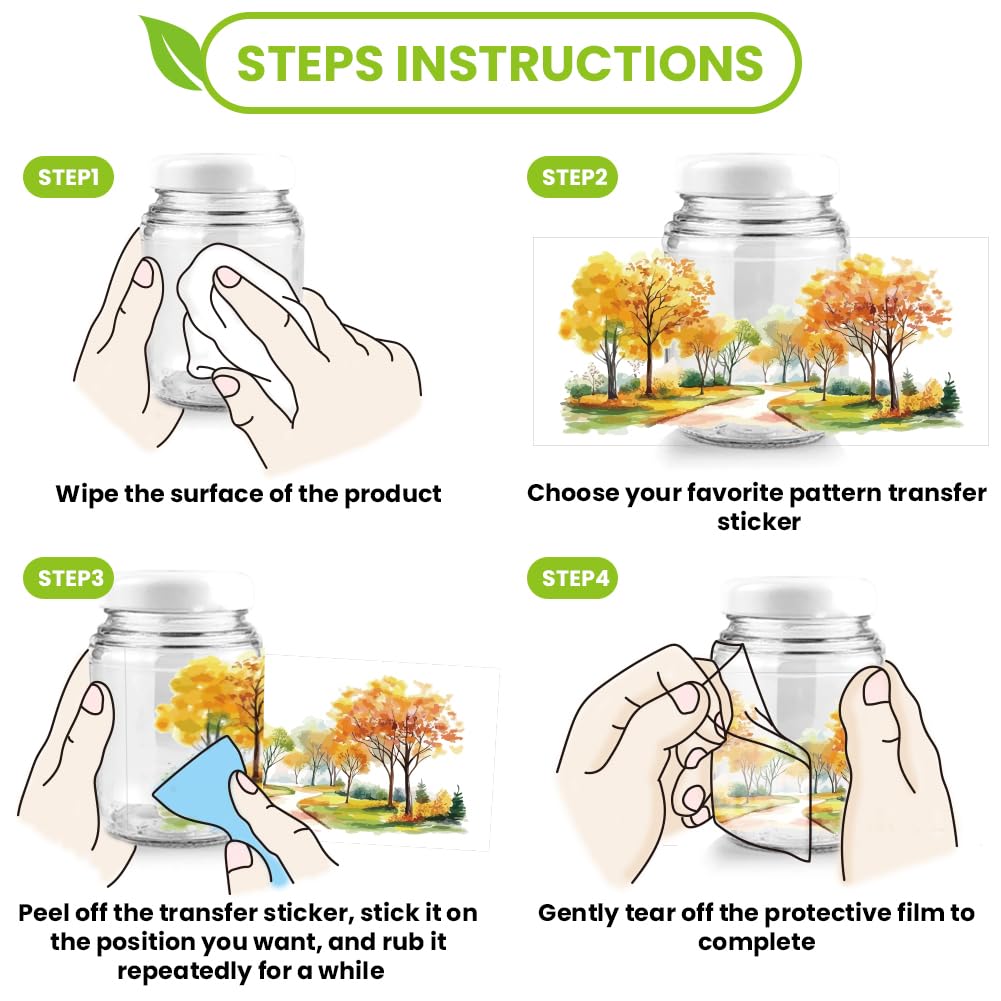 STEPS INSTRUCTIONS

STEP1

Wipe the surface of the product

STEP2

Choose your favorite pattern transfer sticker

STEP3

Peel off the transfer sticker, stick it on the position you want, and rub it repeatedly for a while

STEP4

Gently tear off the protective film to complete