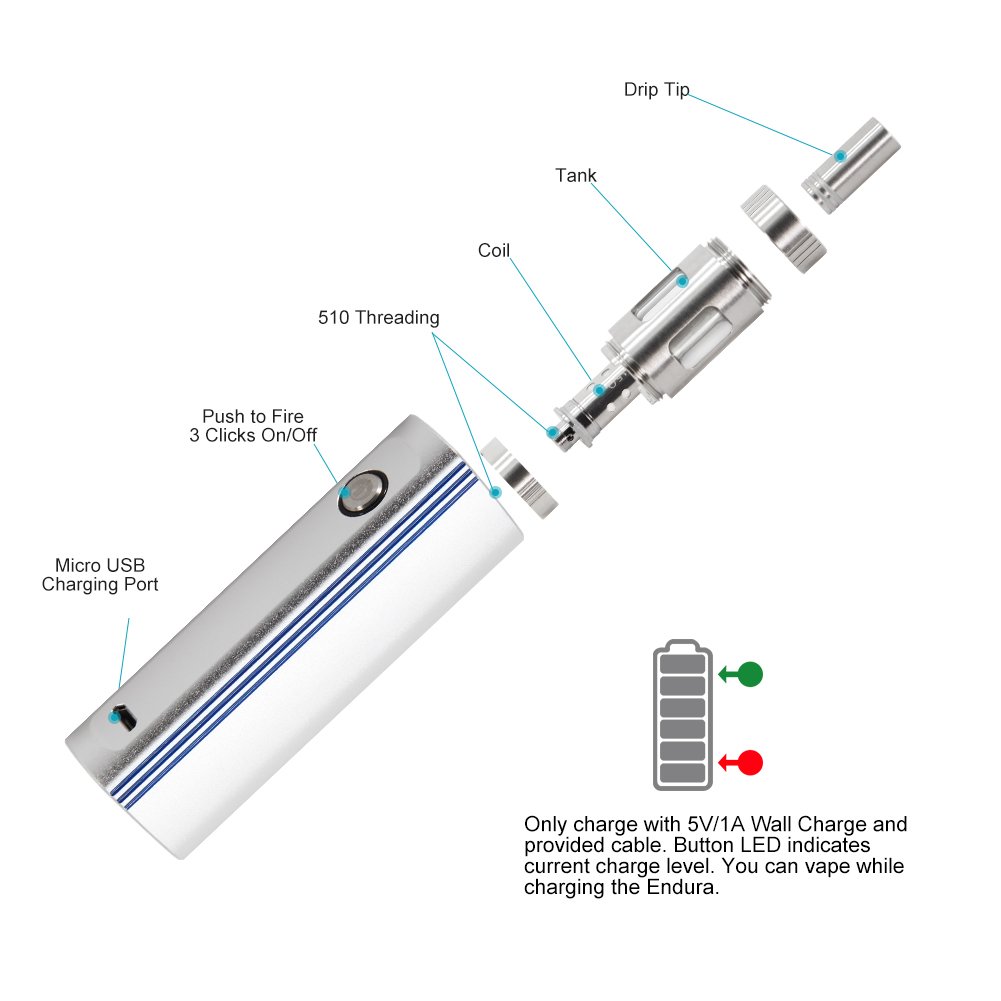 Drip Tip

Tank

Coil

510 Threading

Push to Fire
3 Clicks On/Off

Micro USB
Charging Port

Only charge with 5V/1A Wall Charge and provided cable. Button LED indicates current charge level. You can vape while charging the Endura.