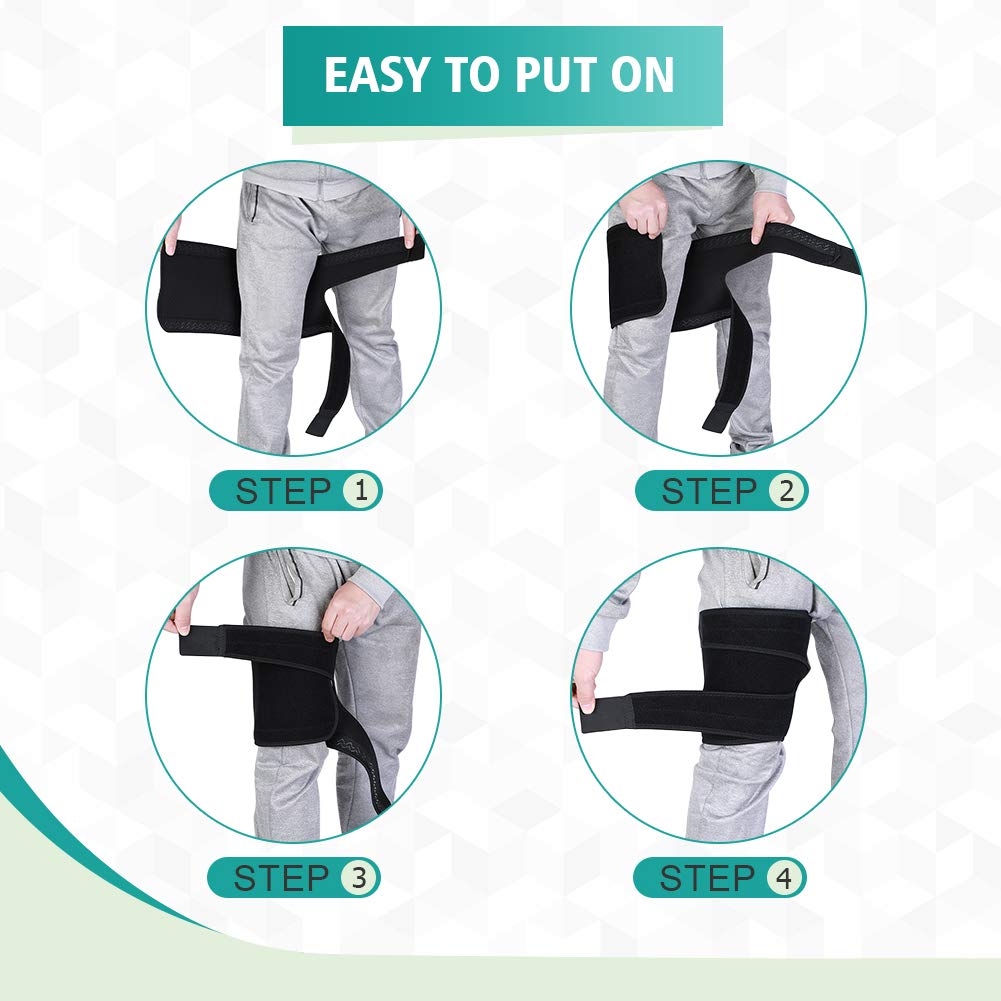 EASY TO PUT ON

STEP 1

STEP 2

STEP 3

STEP 4