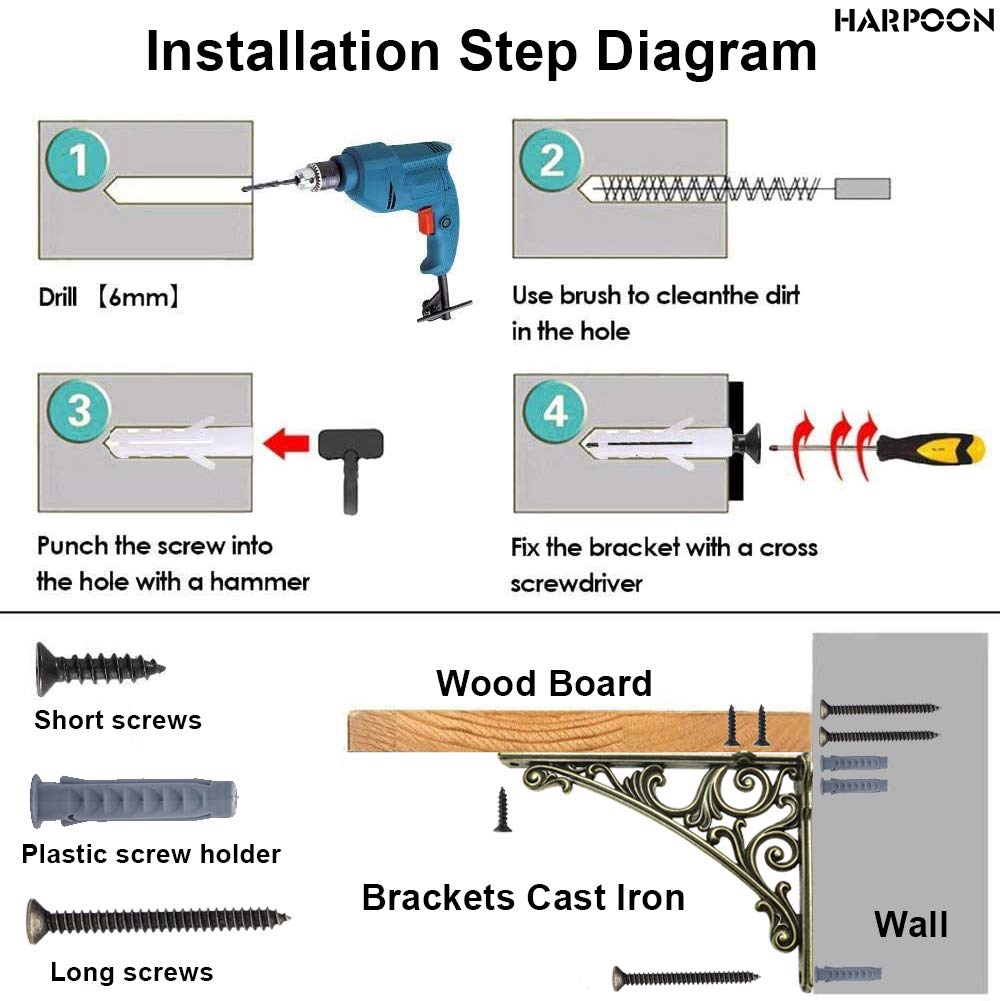 HARPOON

Installation Step Diagram

1

Drill 【6mm】

2

Use brush to cleanthe dirt in the hole

3

Punch the screw into the hole with a hammer

4

Fix the bracket with a cross screwdriver

Short screws

Plastic screw holder

Long screws

Wood Board

Brackets Cast Iron

Wall