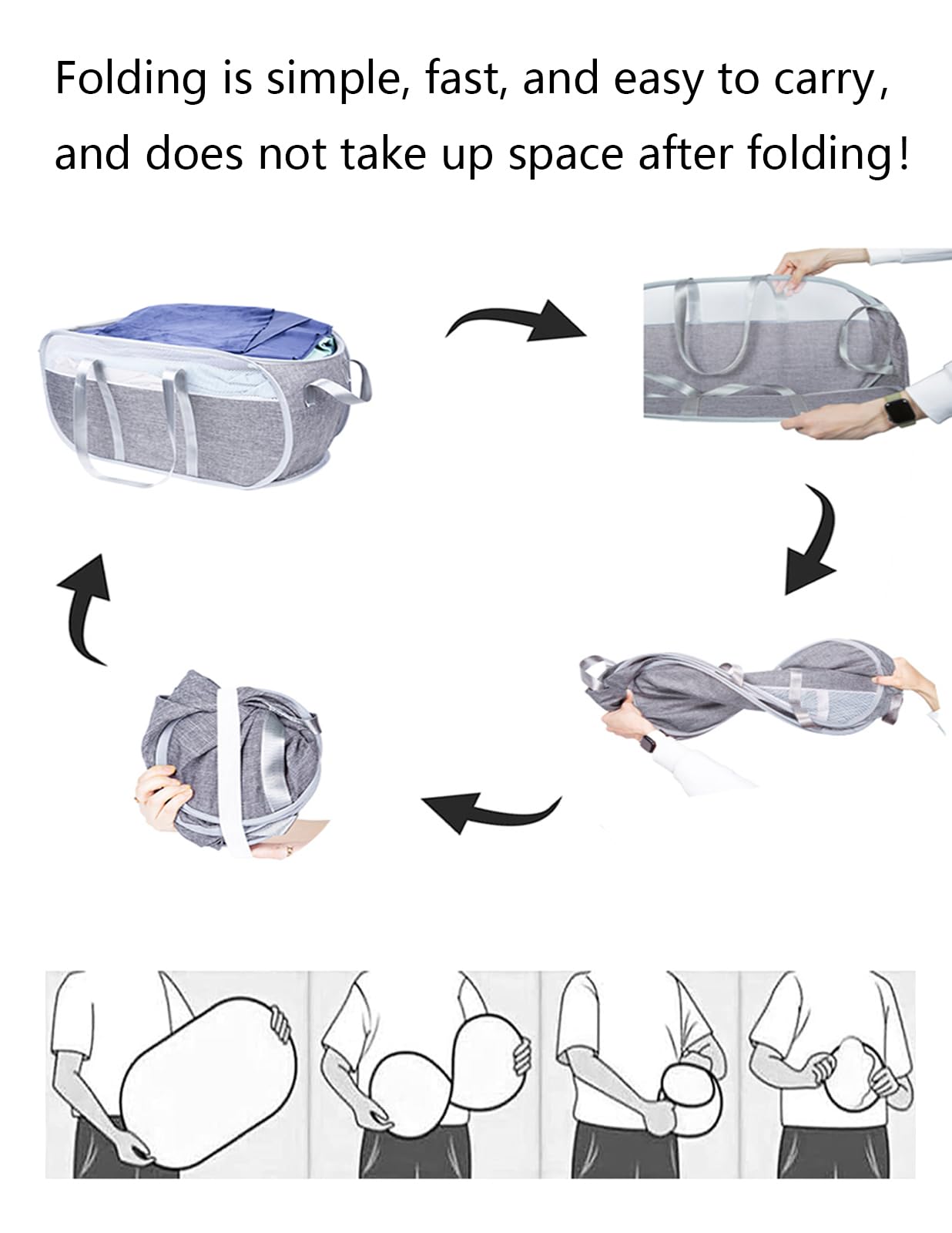 Folding is simple, fast, and easy to carry, and does not take up space after folding!