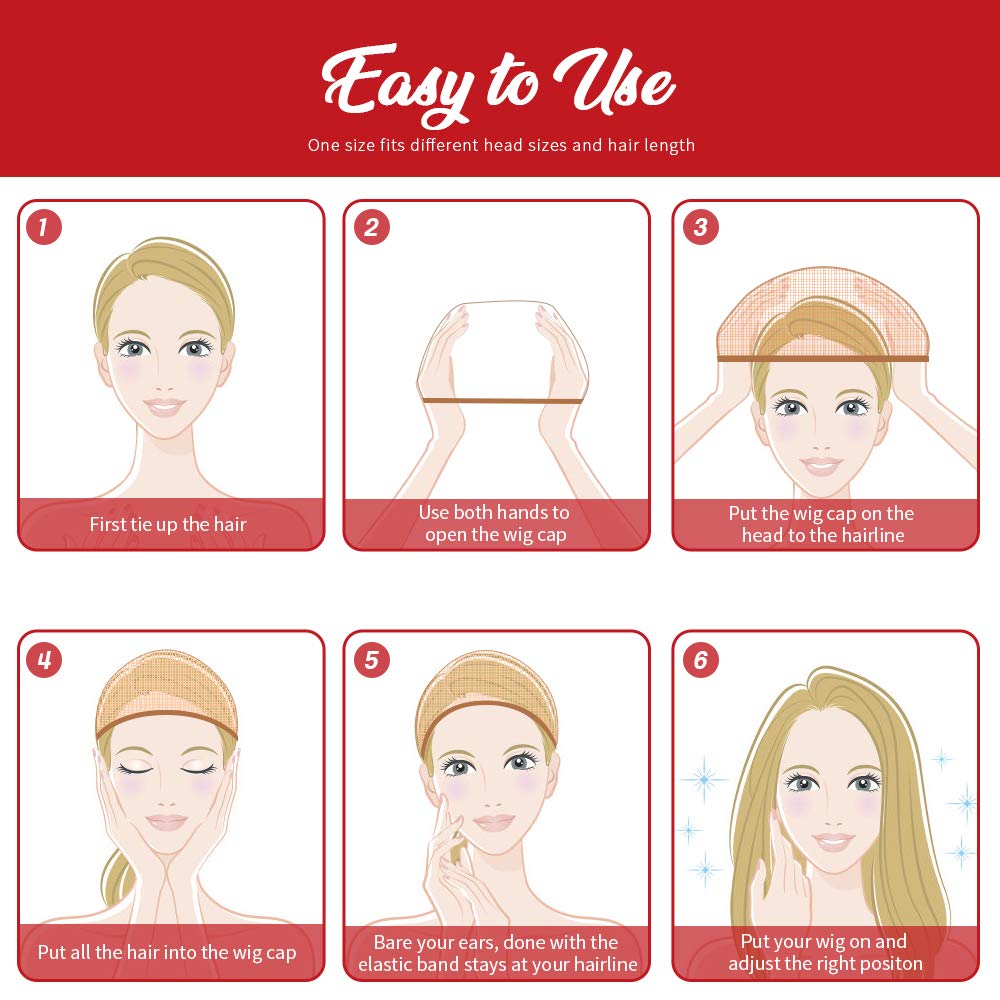 Easy to Use

One size fits different head sizes and hair length

1

First tie up the hair

2

Use both hands to open the wig cap

3

Put the wig cap on the head to the hairline

4

Put all the hair into the wig cap

5

Bare your ears, done with the elastic band stays at your hairline

6

Put your wig on and adjust the right positon