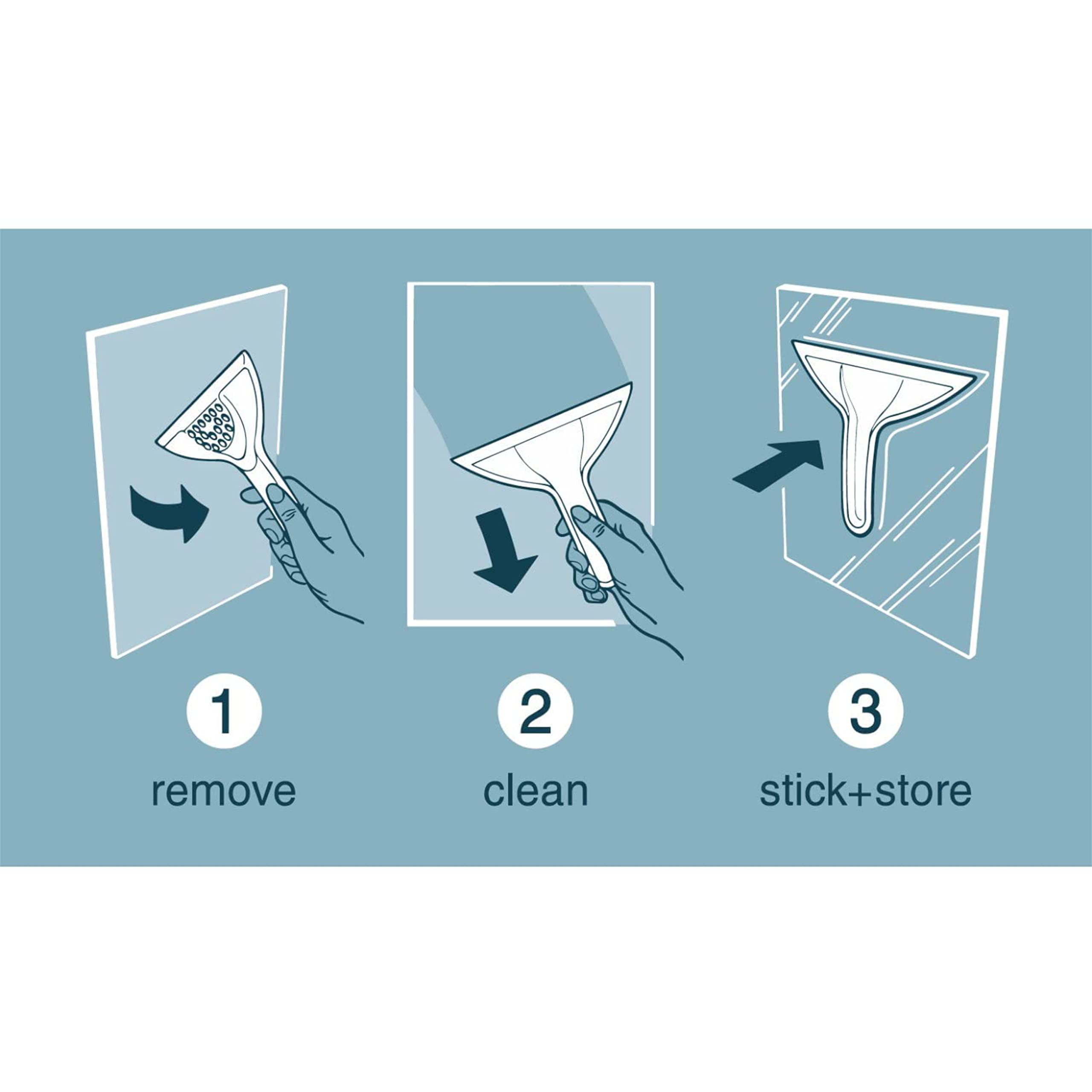 1
remove

2
clean

3
stick+store