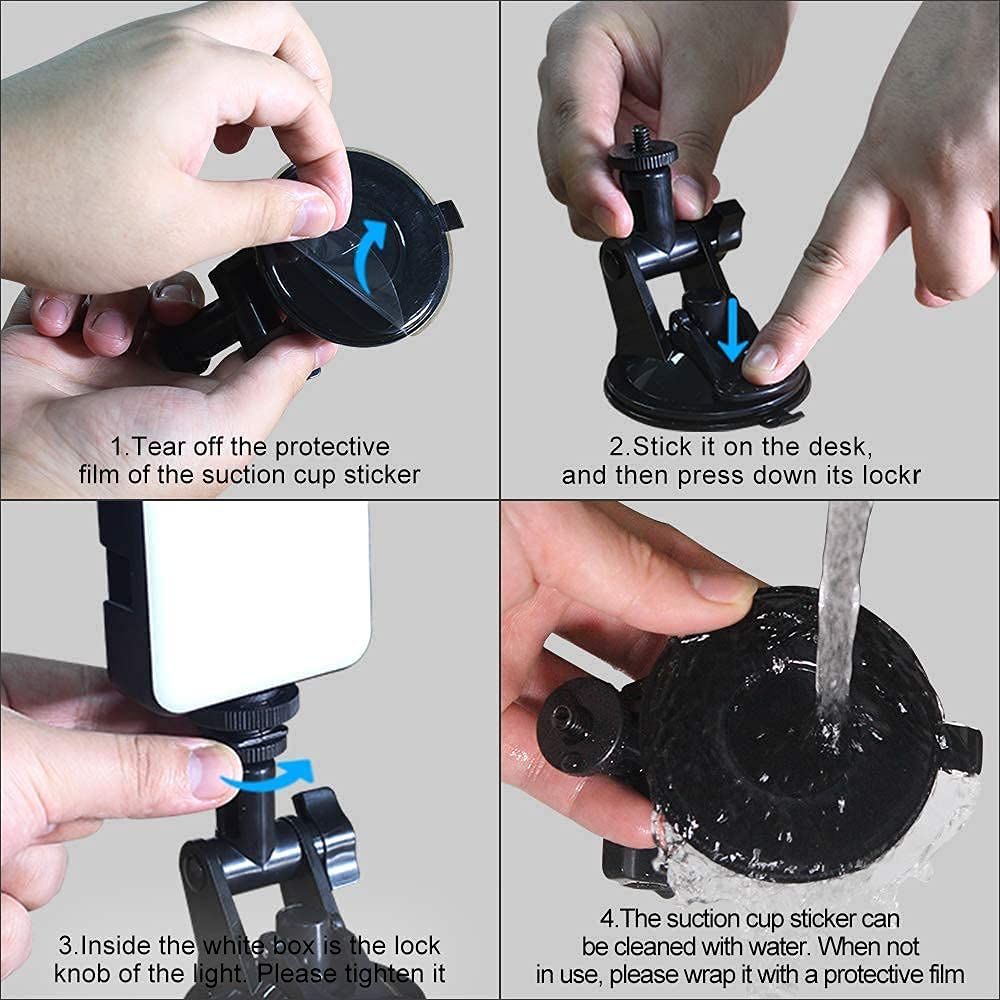 1.Tear off the protective film of the suction cup sticker

2.Stick it on the desk, and then press down its lockr

3.Inside the white box is the lock knob of the light. Please tighten it

4.The suction cup sticker can be cleaned with water. When not in use, please wrap it with a protective film