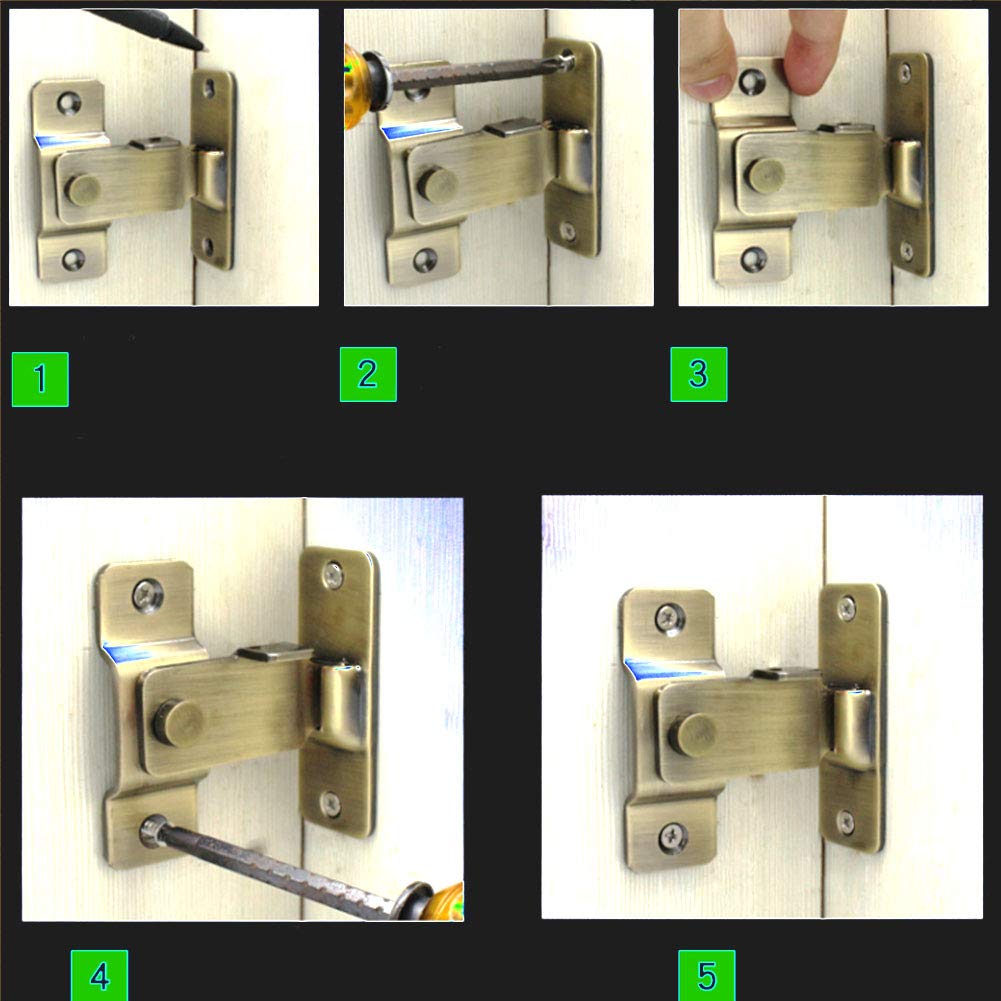 1

2

3

4

5