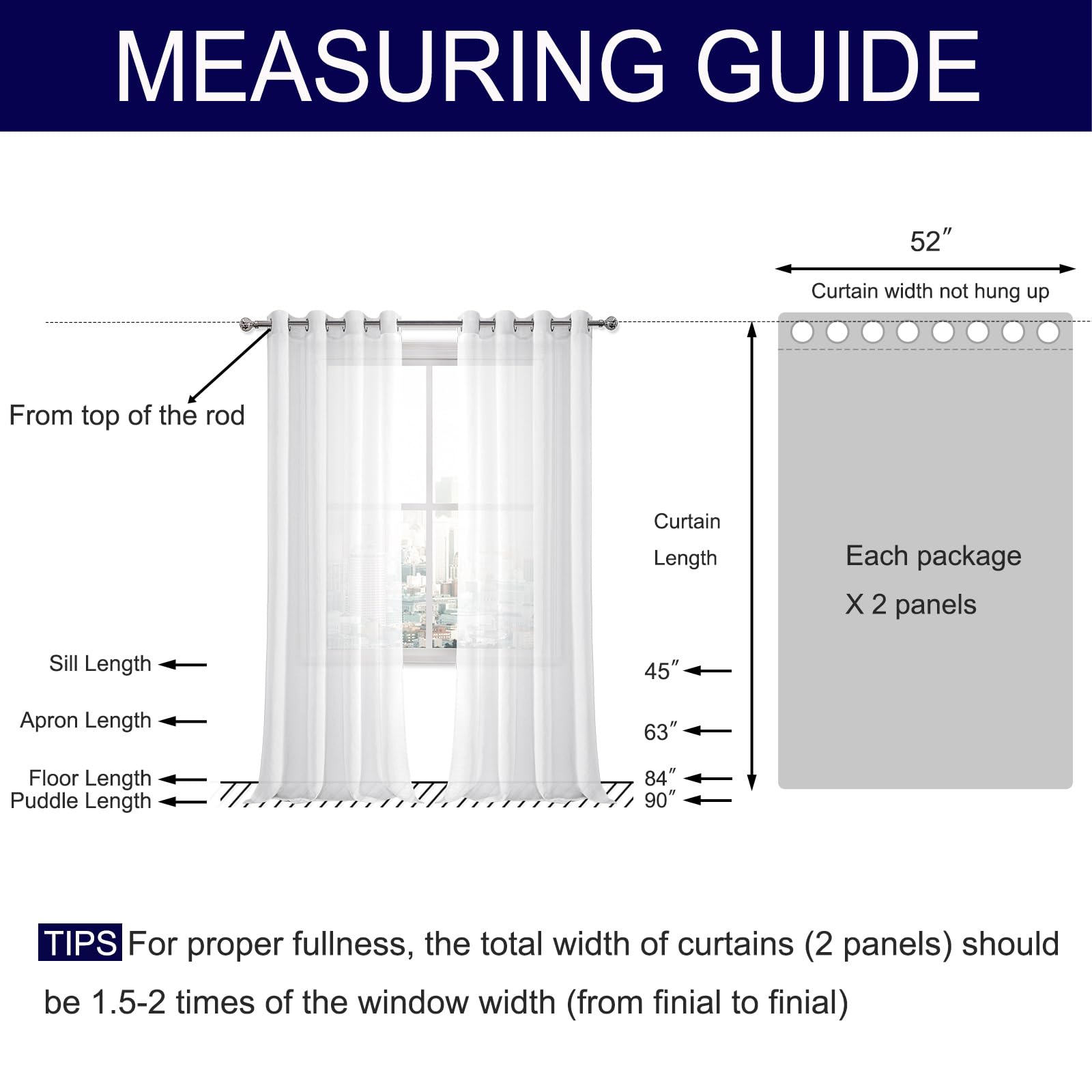 MEASURING GUIDE

52″

Curtain width not hung up

From top of the rod

Curtain Length

Each package
X 2 panels

Sill Length
Apron Length
Floor Length
Puddle Length

45″
63″
84″
90″

TIPS For proper fullness, the total width of curtains (2 panels) should be 1.5-2 times of the window width (from finial to finial)