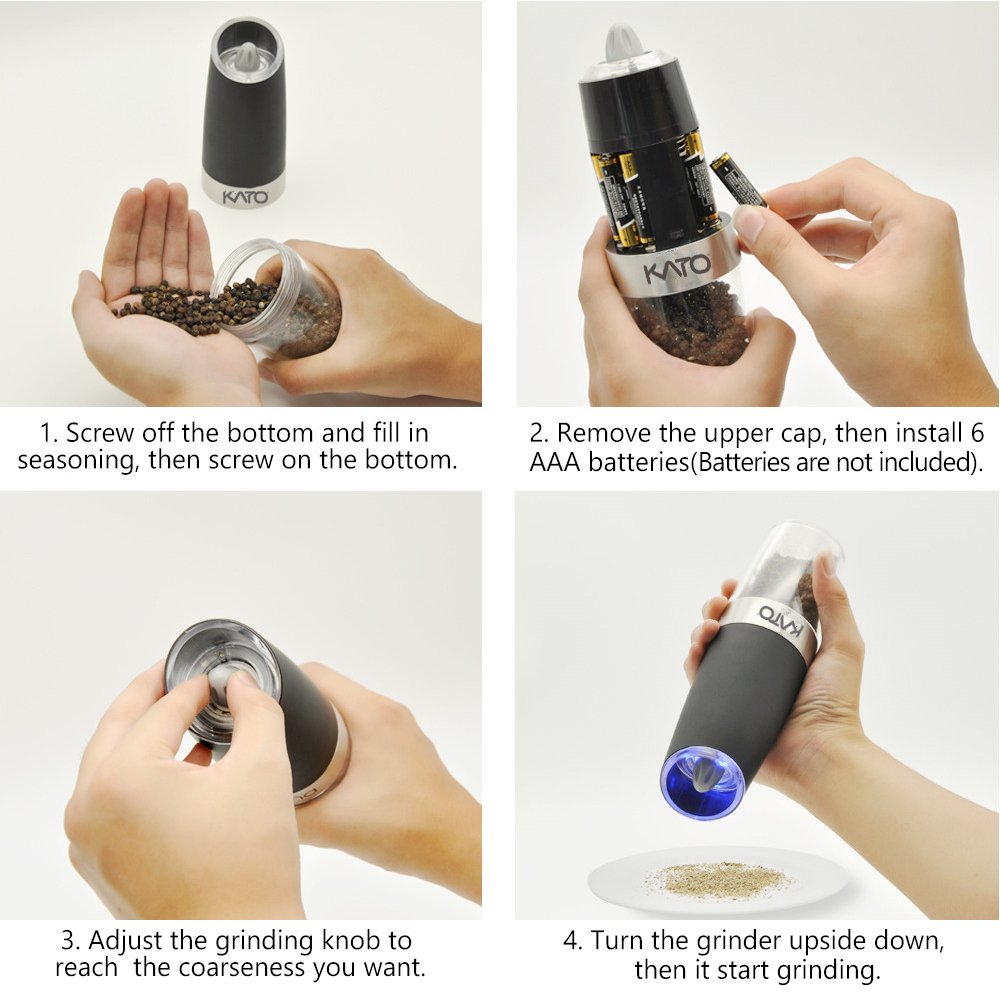 KATO

1. Screw off the bottom and fill in seasoning, then screw on the bottom.

KATO

2. Remove the upper cap, then install 6 AAA batteries(Batteries are not included).

3. Adjust the grinding knob to reach the coarseness you want.

KATO

4. Turn the grinder upside down, then it start grinding.