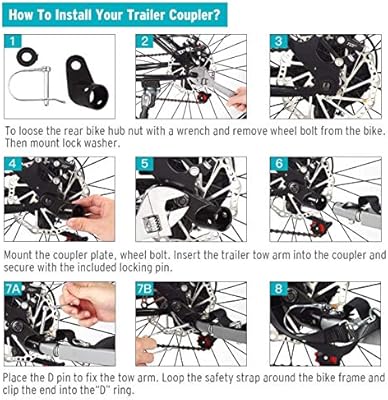 How To Install Your Trailer Coupler?

1

2

3

To loose the rear bike hub nut with a wrench and remove wheel bolt from the bike. Then mount lock washer.

4

5

6

Mount the coupler plate, wheel bolt. Insert the trailer tow arm into the coupler and secure with the included locking pin.

7A

7B

8

Place the D pin to fix the tow arm. Loop the safety strap around the bike frame and clip the end into the"D" ring.