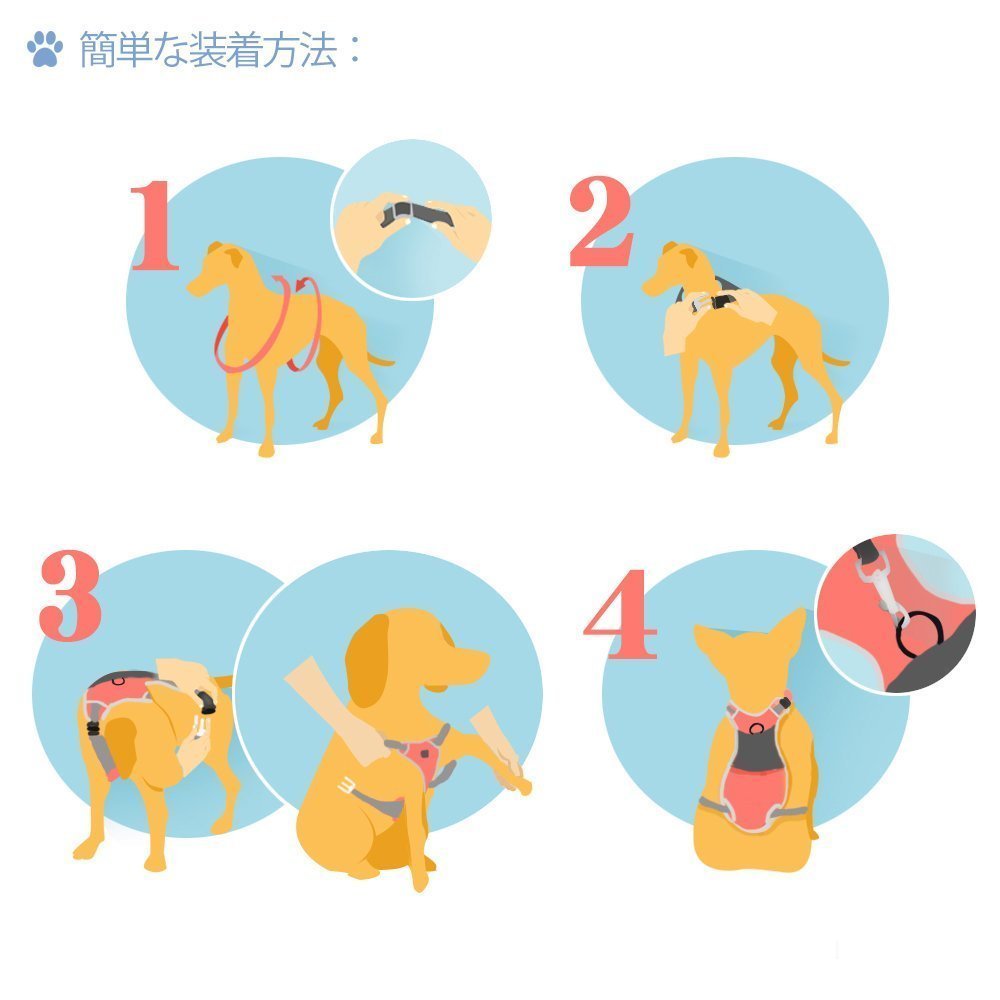 簡単な装着方法：

1

2

3

4